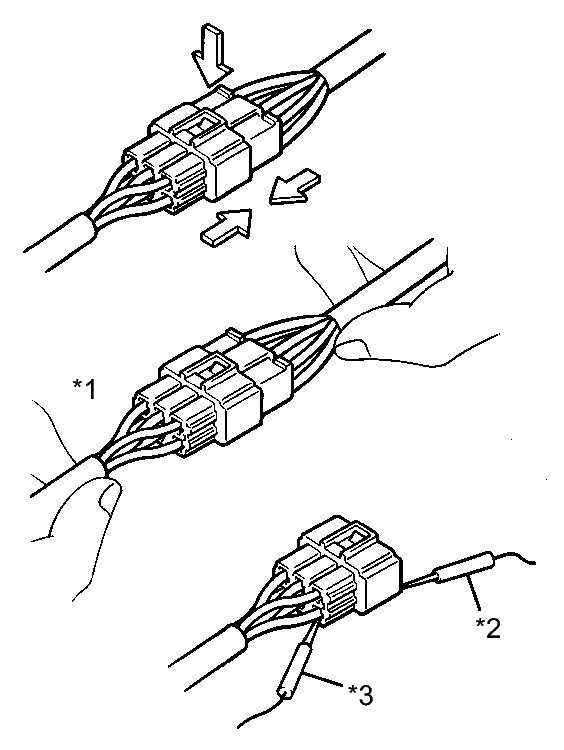 *1

*2

*3