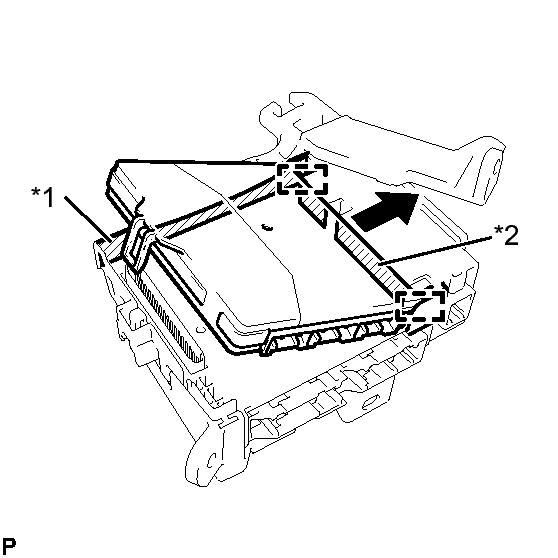 *1
*2
P