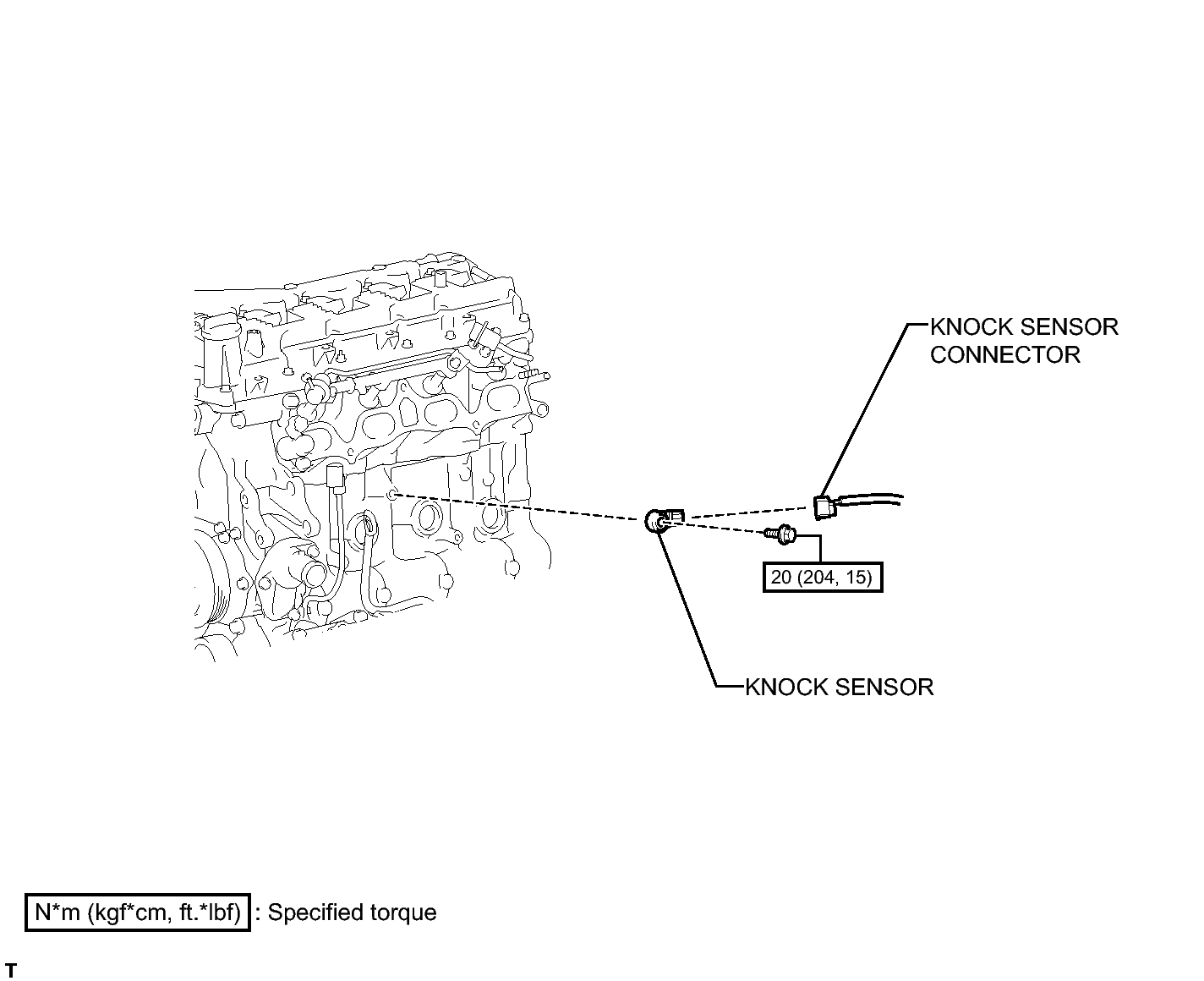 KNOCK SENSOR CONNECTOR

20 (204, 15)

KNOCK SENSOR

N*m (kgf*cm, ft.*lbf) : Specified torque

T