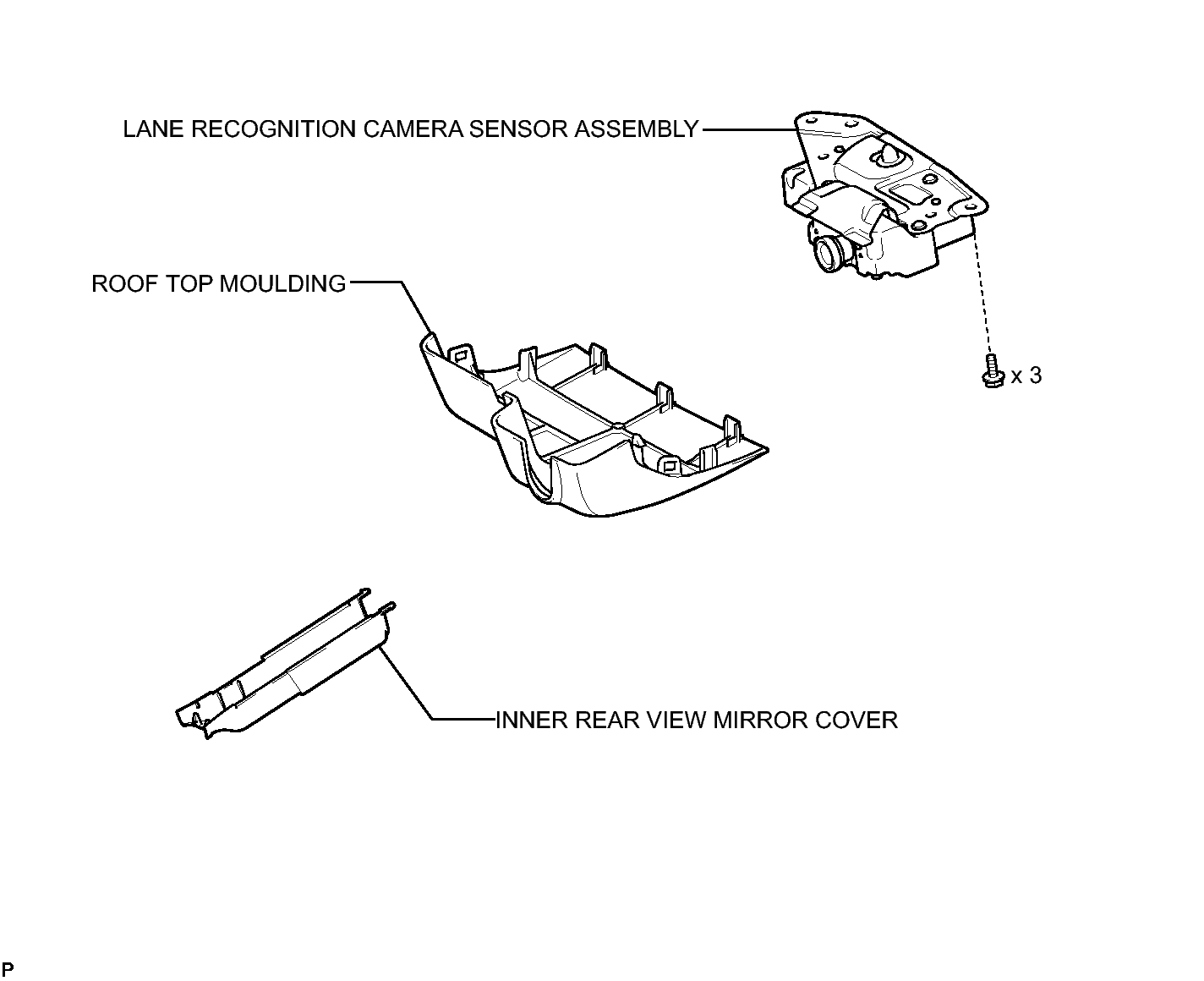 LANE RECOGNITION CAMERA SENSOR ASSEMBLY

ROOF TOP MOULDING

x 3

INNER REAR VIEW MIRROR COVER

P