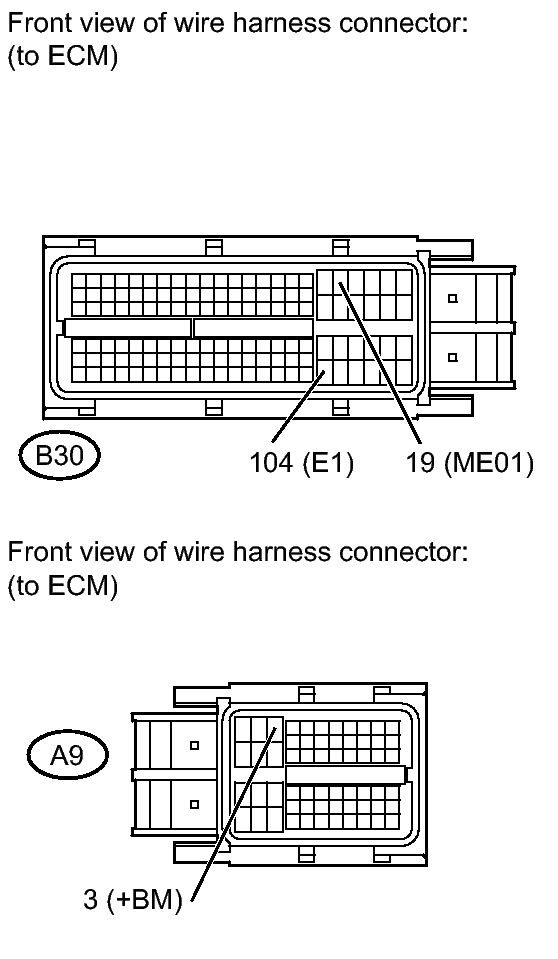 Front view of wire harness connector:
(to ECM)

B30

104 (E1)

19 (ME01)

Front view of wire harness connector:
(to ECM)

A9

3 (+BM)