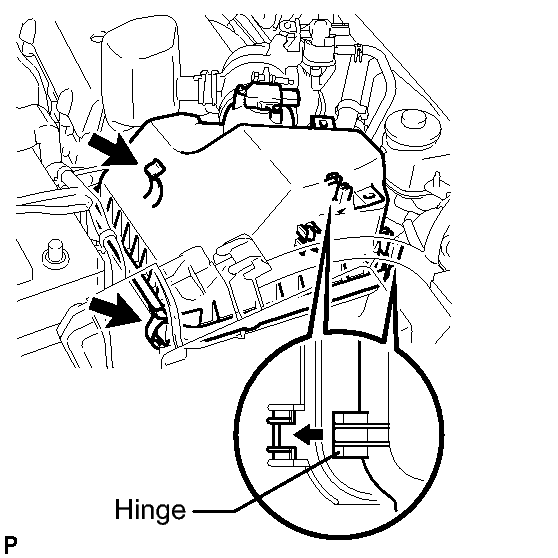 Hinge

P