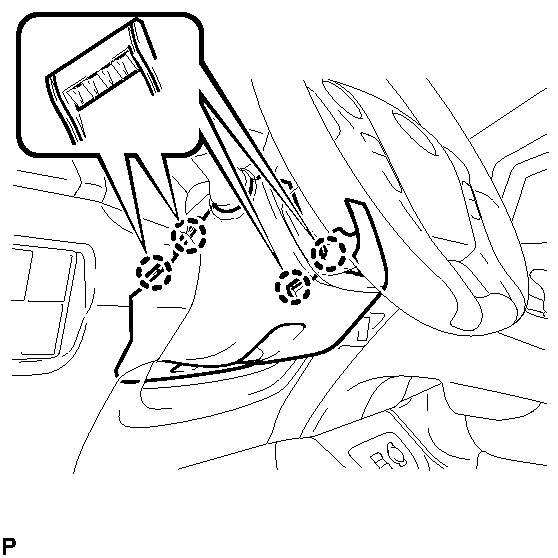 P