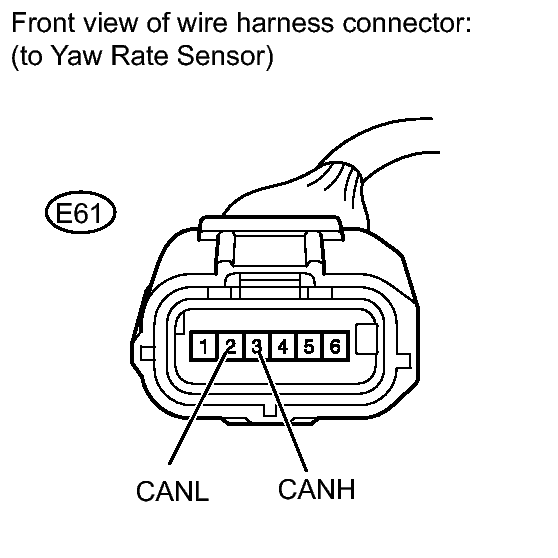 Front view of wire harness connector:
(to Yaw Rate Sensor)

E61

1 2 3 4 5 6

CANL CANH