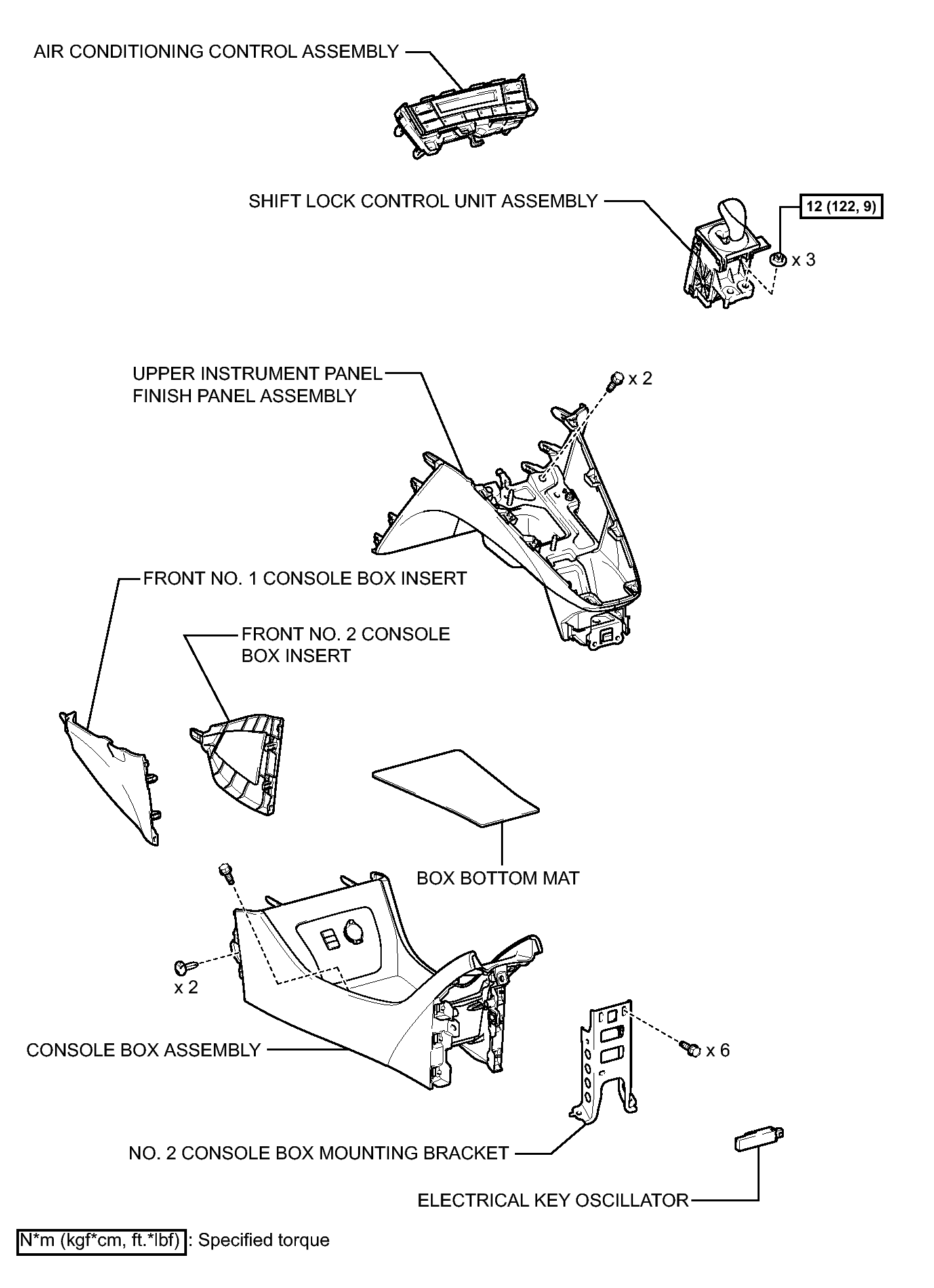 AIR CONDITIONING CONTROL ASSEMBLY

SHIFT LOCK CONTROL UNIT ASSEMBLY

12 (122, 9)

x 3

UPPER INSTRUMENT PANEL FINISH PANEL ASSEMBLY

x 2

FRONT NO. 1 CONSOLE BOX INSERT

FRONT NO. 2 CONSOLE BOX INSERT

BOX BOTTOM MAT

x 2

CONSOLE BOX ASSEMBLY

x 6

NO. 2 CONSOLE BOX MOUNTING BRACKET

ELECTRICAL KEY OSCILLATOR

N*m (kgf*cm, ft.*lbf) : Specified torque