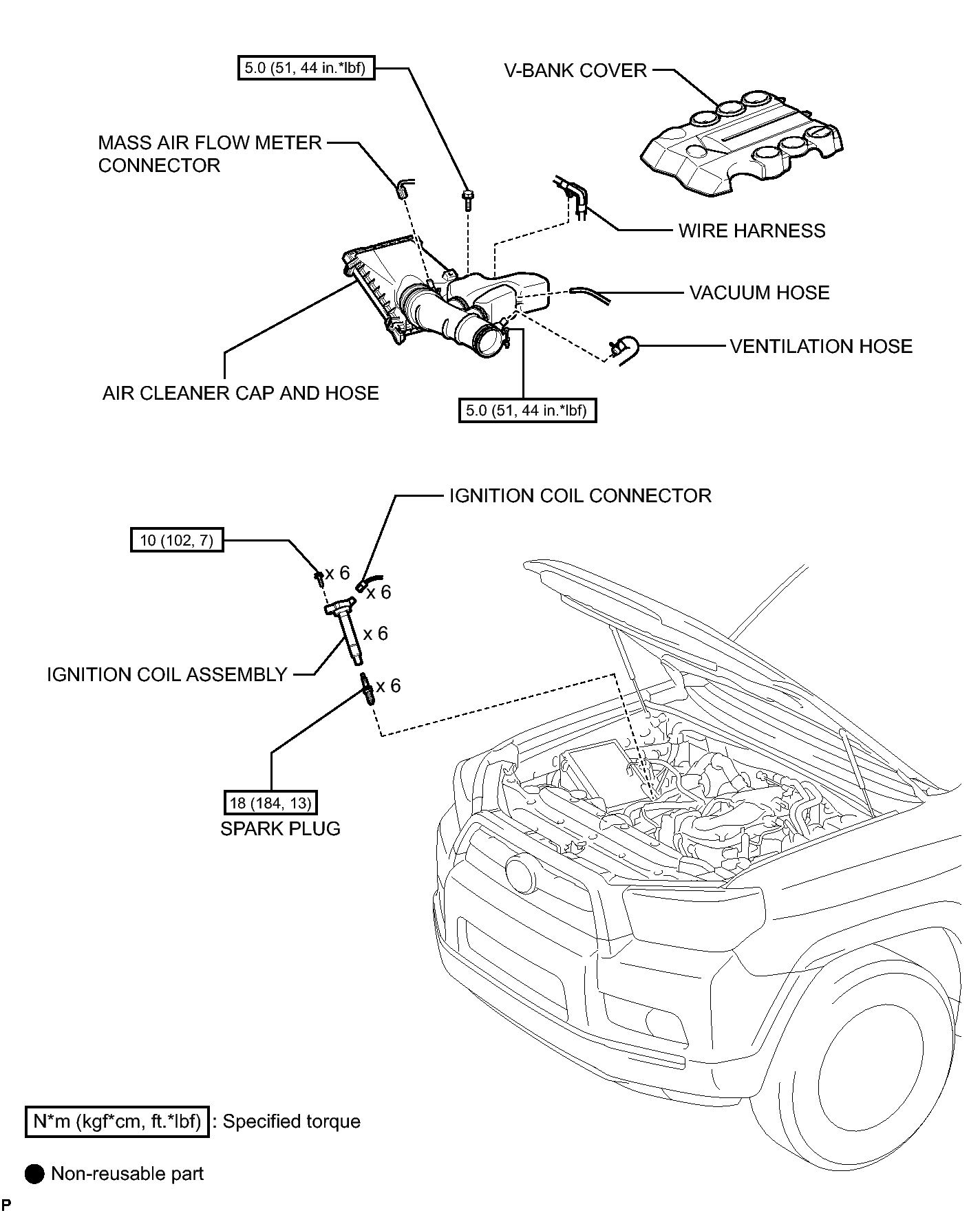 5.0 (51, 44 in.*lbf)

V-BANK COVER

MASS AIR FLOW METER CONNECTOR

WIRE HARNESS

VACUUM HOSE

VENTILATION HOSE

AIR CLEANER CAP AND HOSE

5.0 (51, 44 in.*lbf)

IGNITION COIL CONNECTOR

10 (102, 7)

x 6

x 6

x 6

IGNITION COIL ASSEMBLY

x 6

18 (184, 13)

SPARK PLUG

N*m (kgf*cm, ft.*lbf) : Specified torque

Non-reusable part

P