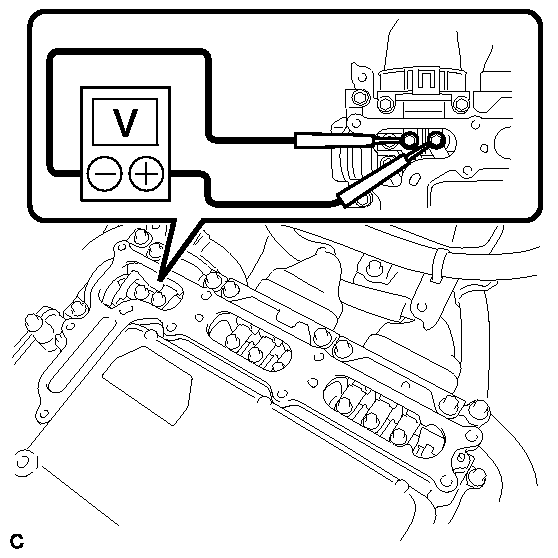 V
−
+
C