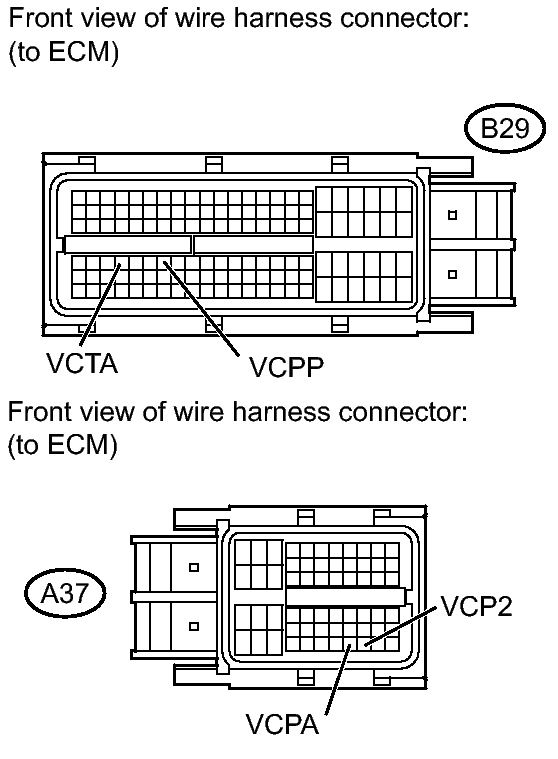 Front view of wire harness connector:
(to ECM)

B29

VCTA
VCPP

Front view of wire harness connector:
(to ECM)

A37

VCP2
VCPA