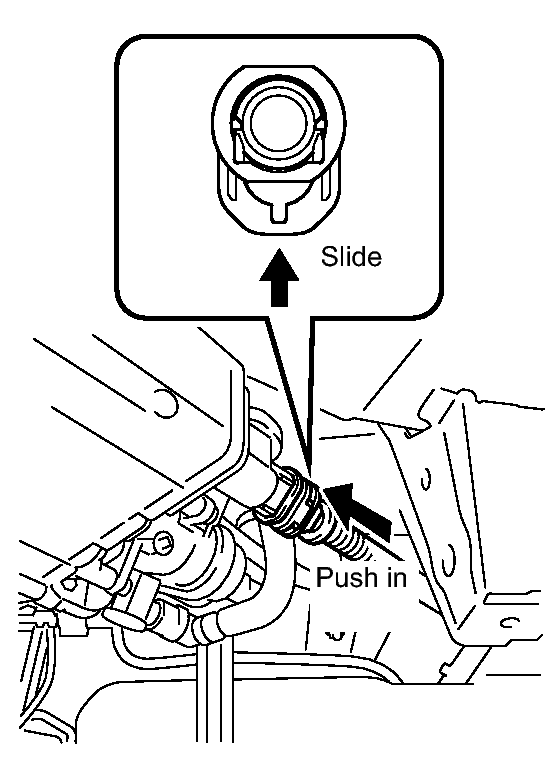 Slide

Push in