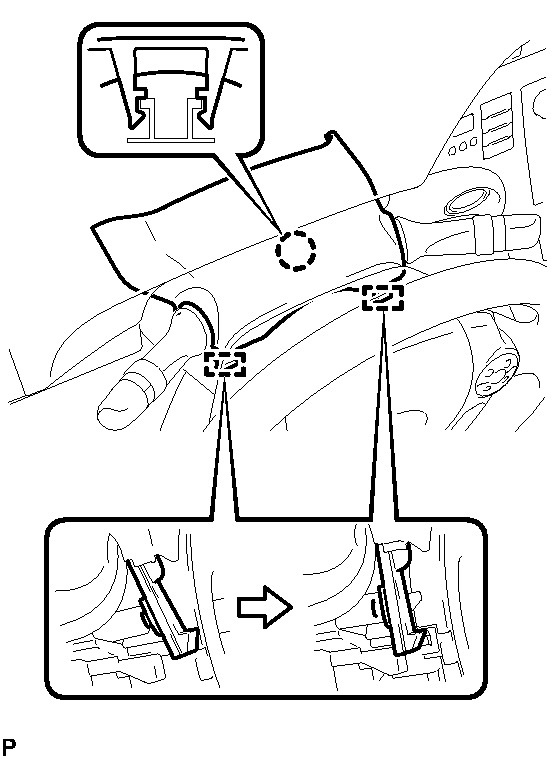 P