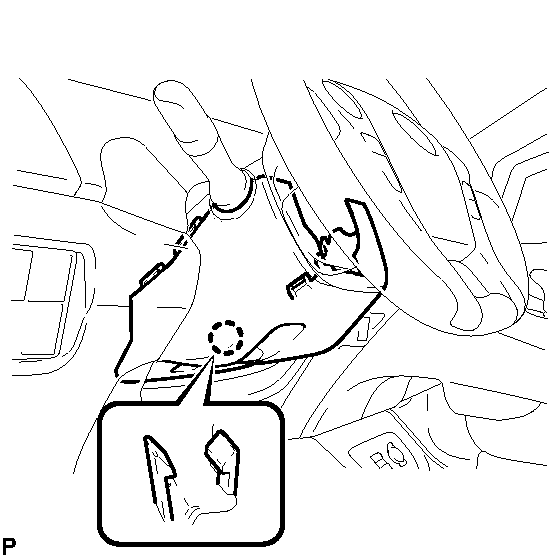 P