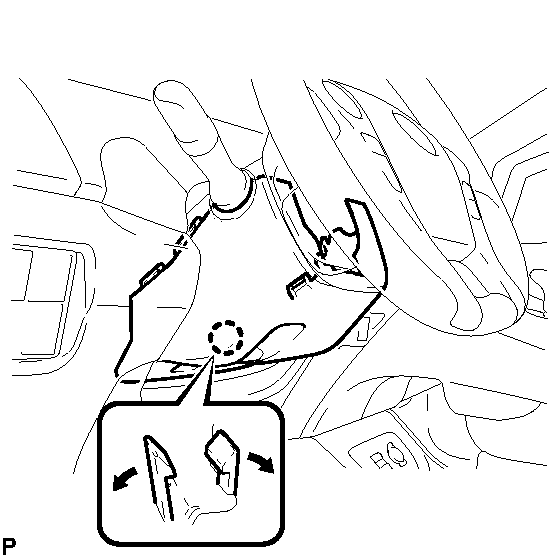 P