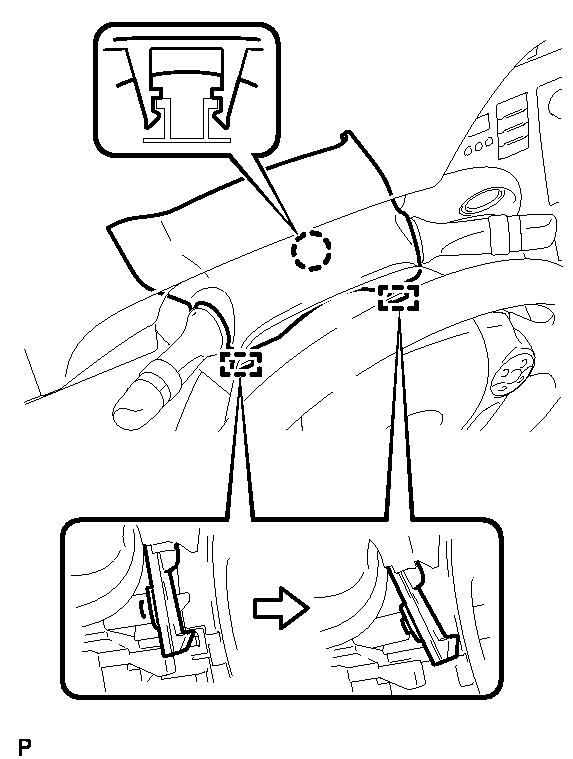 P