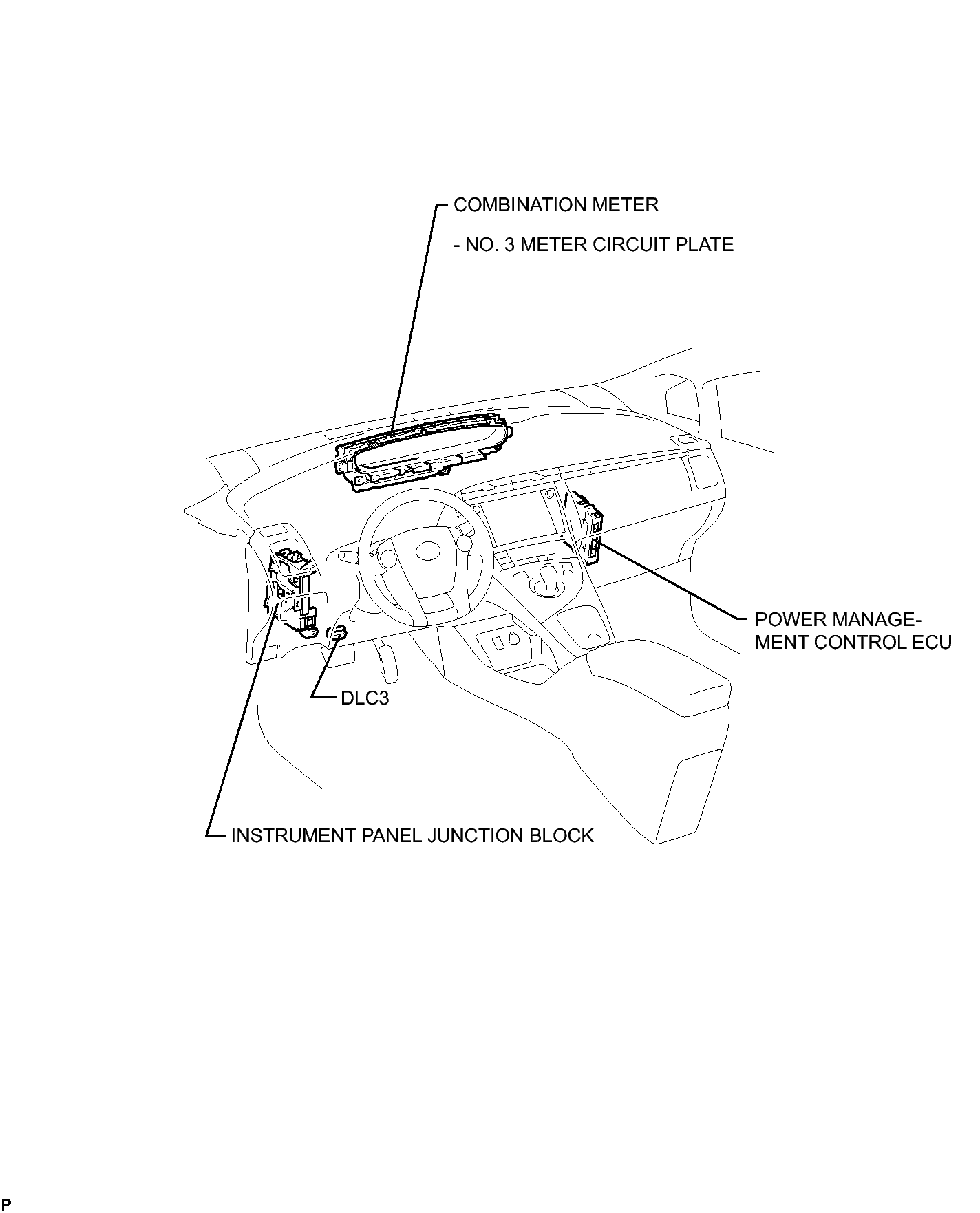 COMBINATION METER

- NO. 3 METER CIRCUIT PLATE

POWER MANAGEMENT CONTROL ECU

DLC3

INSTRUMENT PANEL JUNCTION BLOCK

P