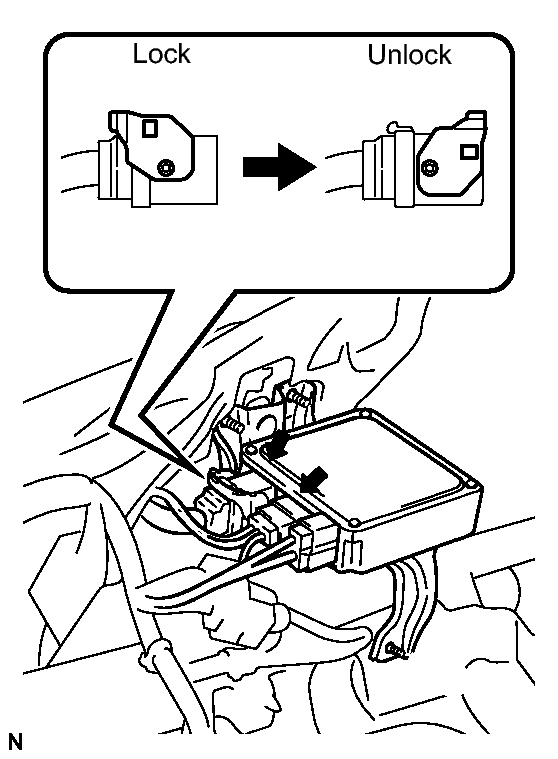 Lock

Unlock

N