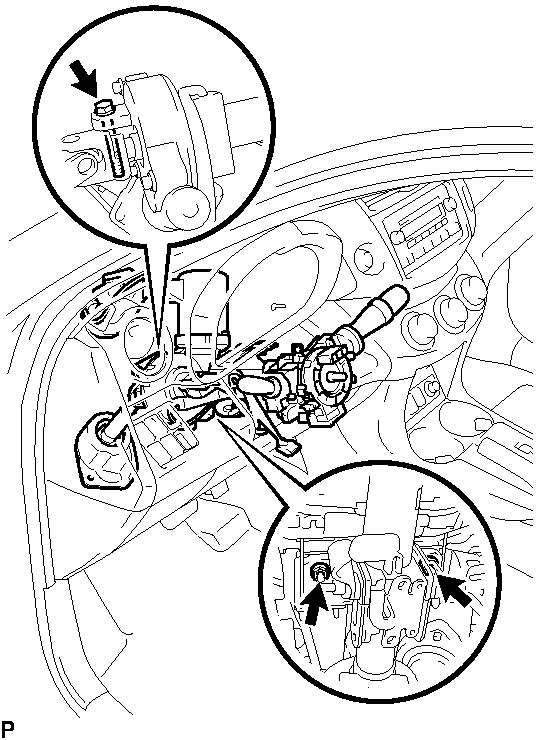 P