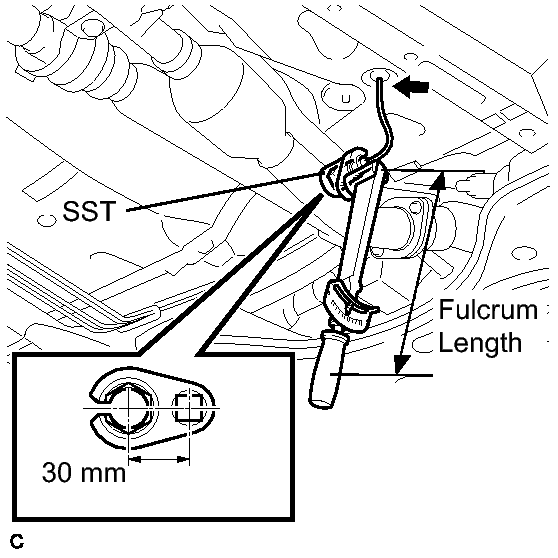 SST

Fulcrum Length

30 mm

C