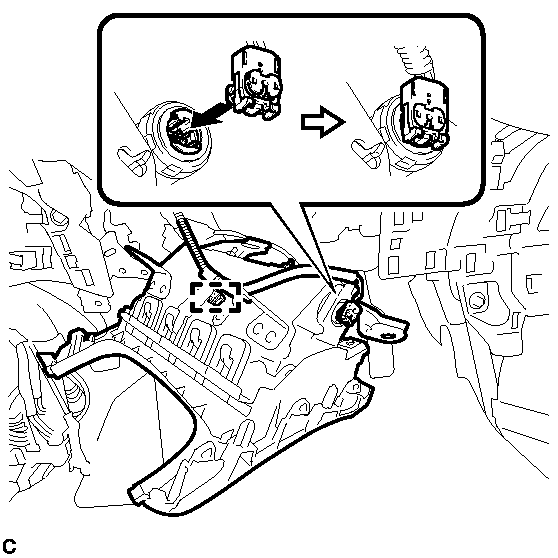 C