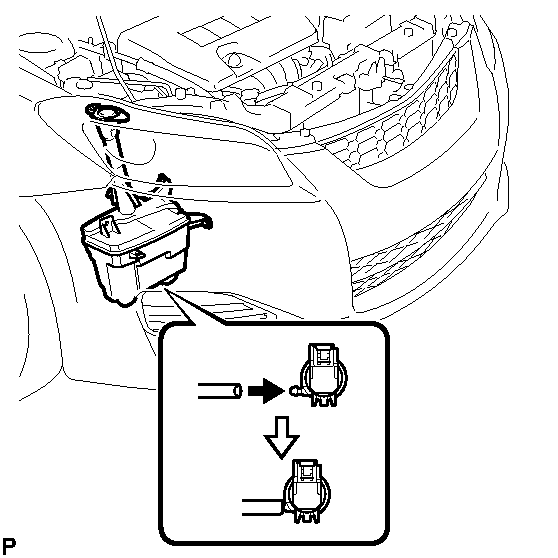 P