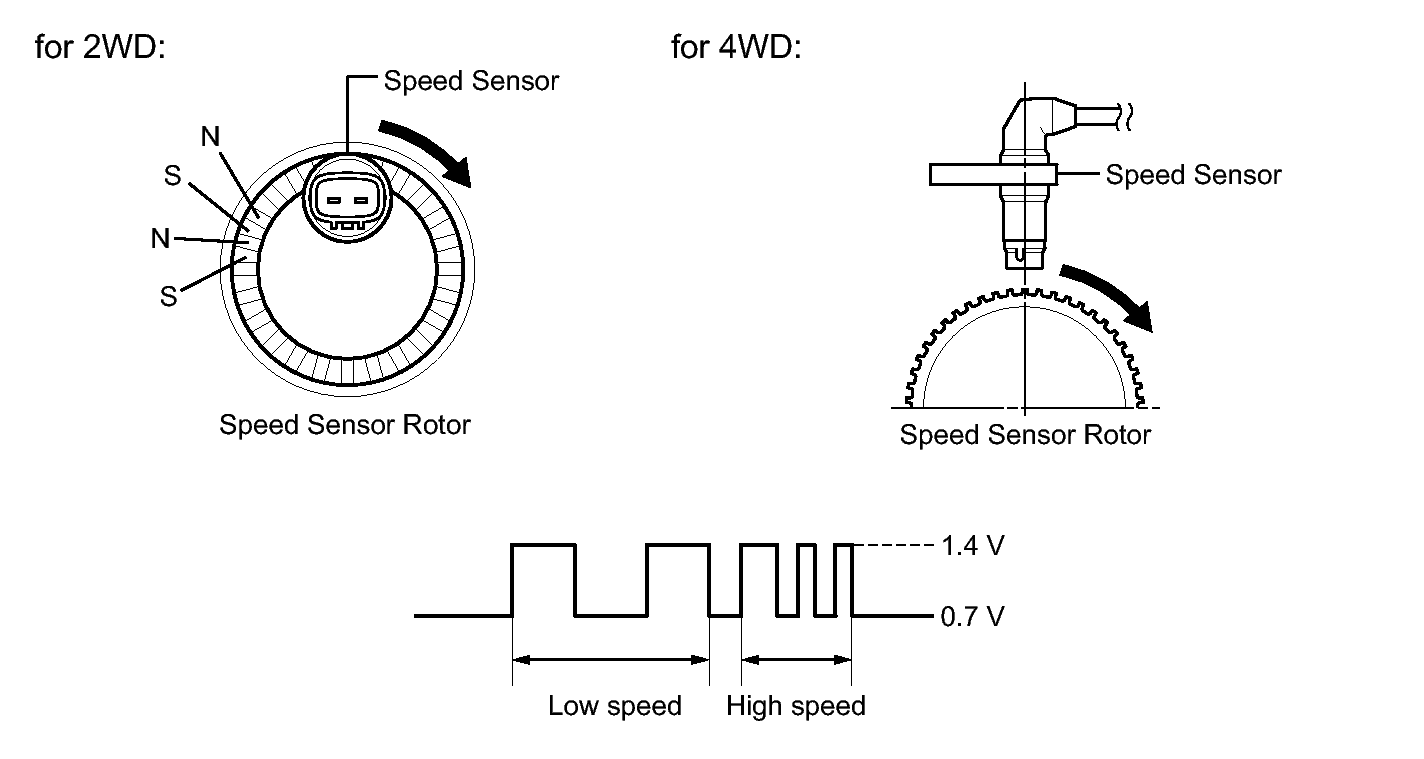 for 2WD:

Speed Sensor

N
S
N
S

Speed Sensor Rotor

for 4WD:

Speed Sensor

Speed Sensor Rotor

1.4 V
0.7 V

Low speed
High speed