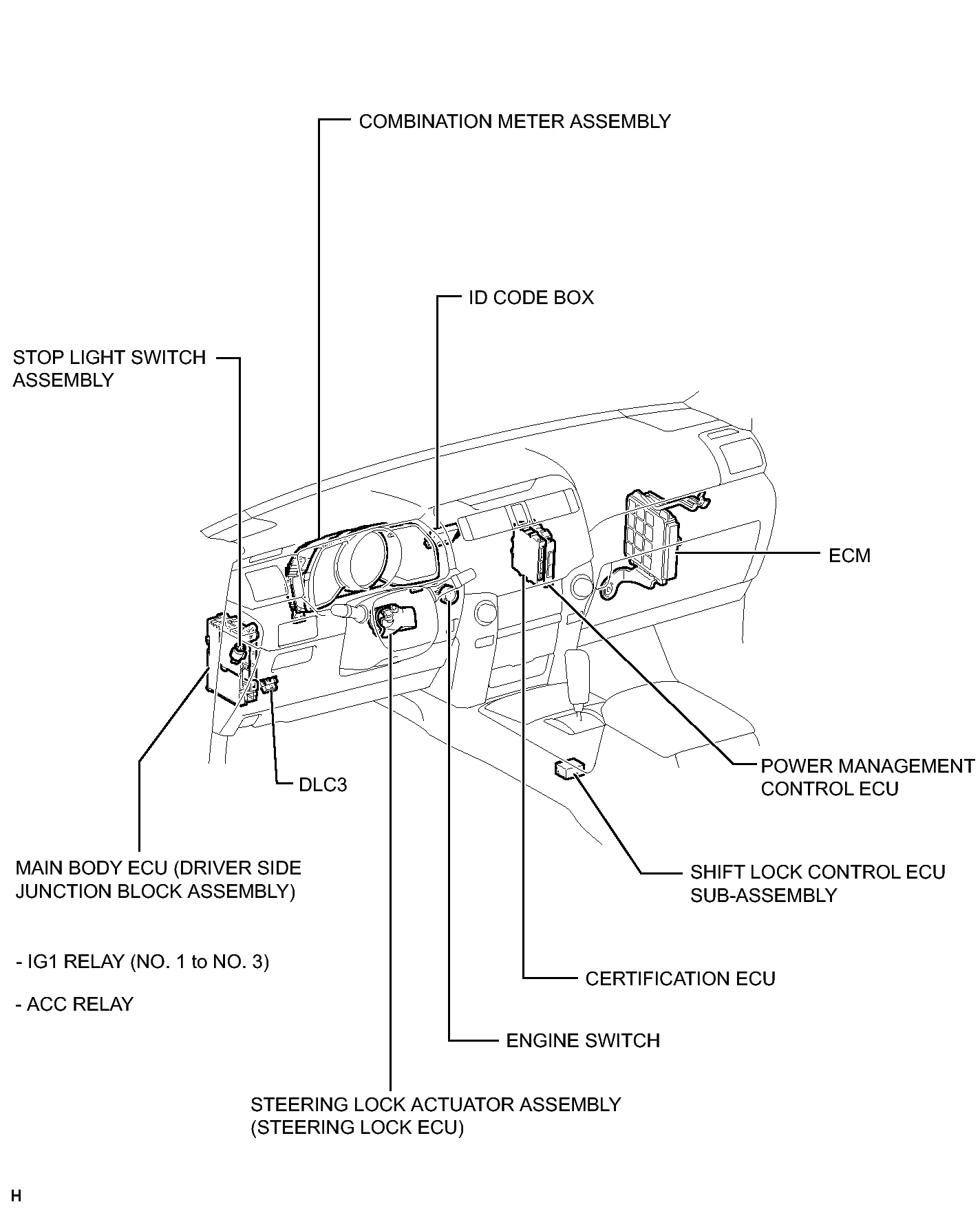 COMBINATION METER ASSEMBLY

ID CODE BOX

STOP LIGHT SWITCH ASSEMBLY

ECM

POWER MANAGEMENT CONTROL ECU

DLC3

MAIN BODY ECU (DRIVER SIDE JUNCTION BLOCK ASSEMBLY)

SHIFT LOCK CONTROL ECU SUB-ASSEMBLY

- IG1 RELAY (NO. 1 to NO. 3)

- ACC RELAY

CERTIFICATION ECU

ENGINE SWITCH

STEERING LOCK ACTUATOR ASSEMBLY (STEERING LOCK ECU)

H