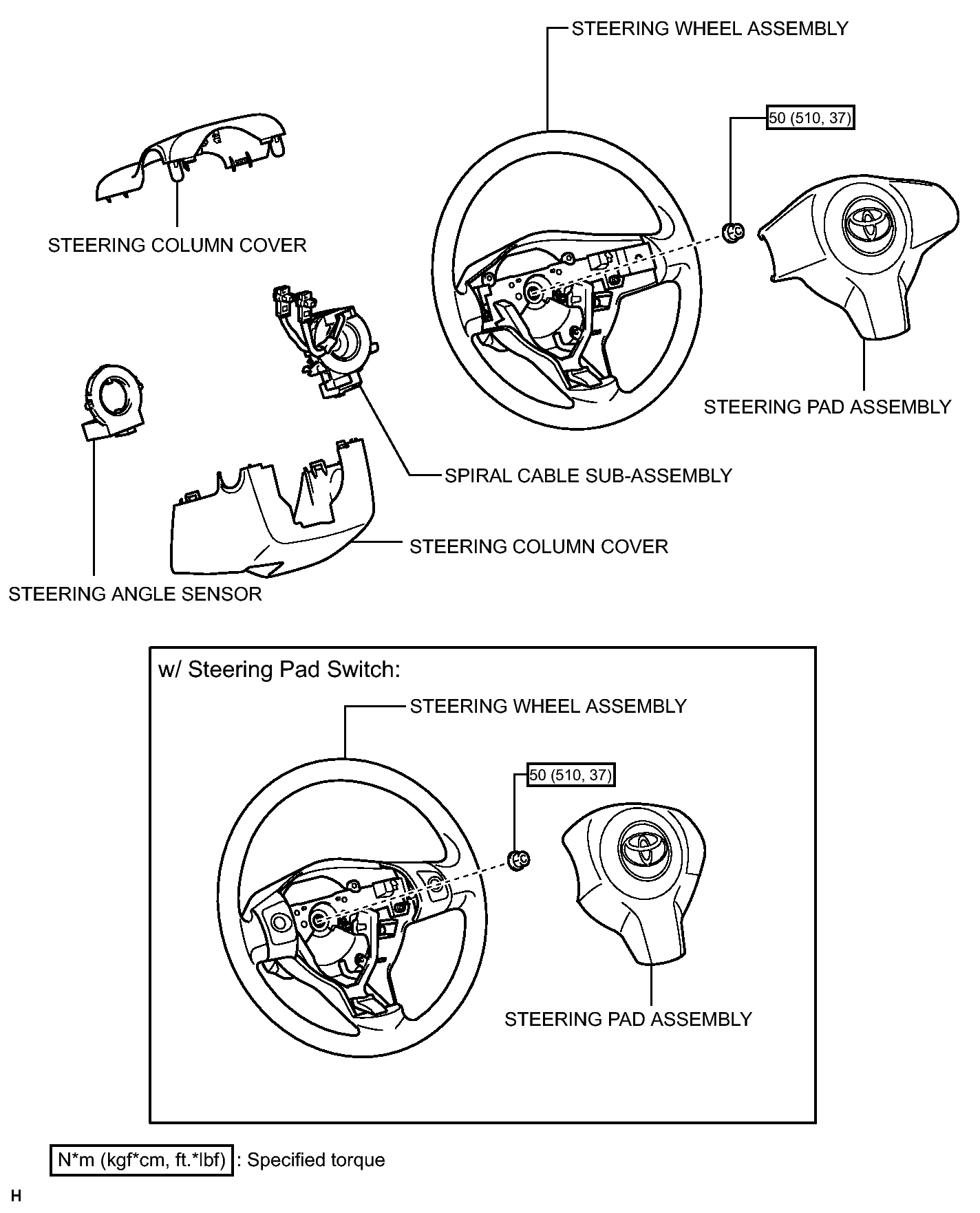 STEERING WHEEL ASSEMBLY

50 (510, 37)

STEERING COLUMN COVER

STEERING PAD ASSEMBLY

SPIRAL CABLE SUB-ASSEMBLY

STEERING COLUMN COVER

STEERING ANGLE SENSOR

w/ Steering Pad Switch:

STEERING WHEEL ASSEMBLY

50 (510, 37)

STEERING PAD ASSEMBLY

N*m (kgf*cm, ft.*lbf) : Specified torque

H