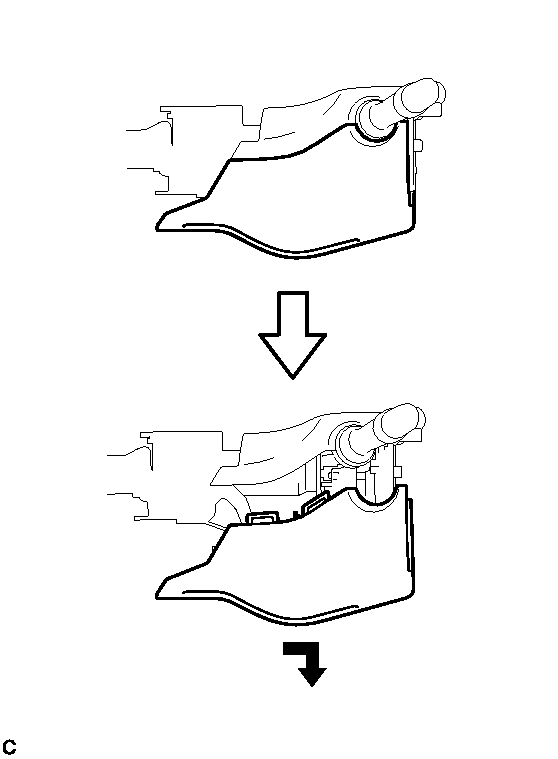 C