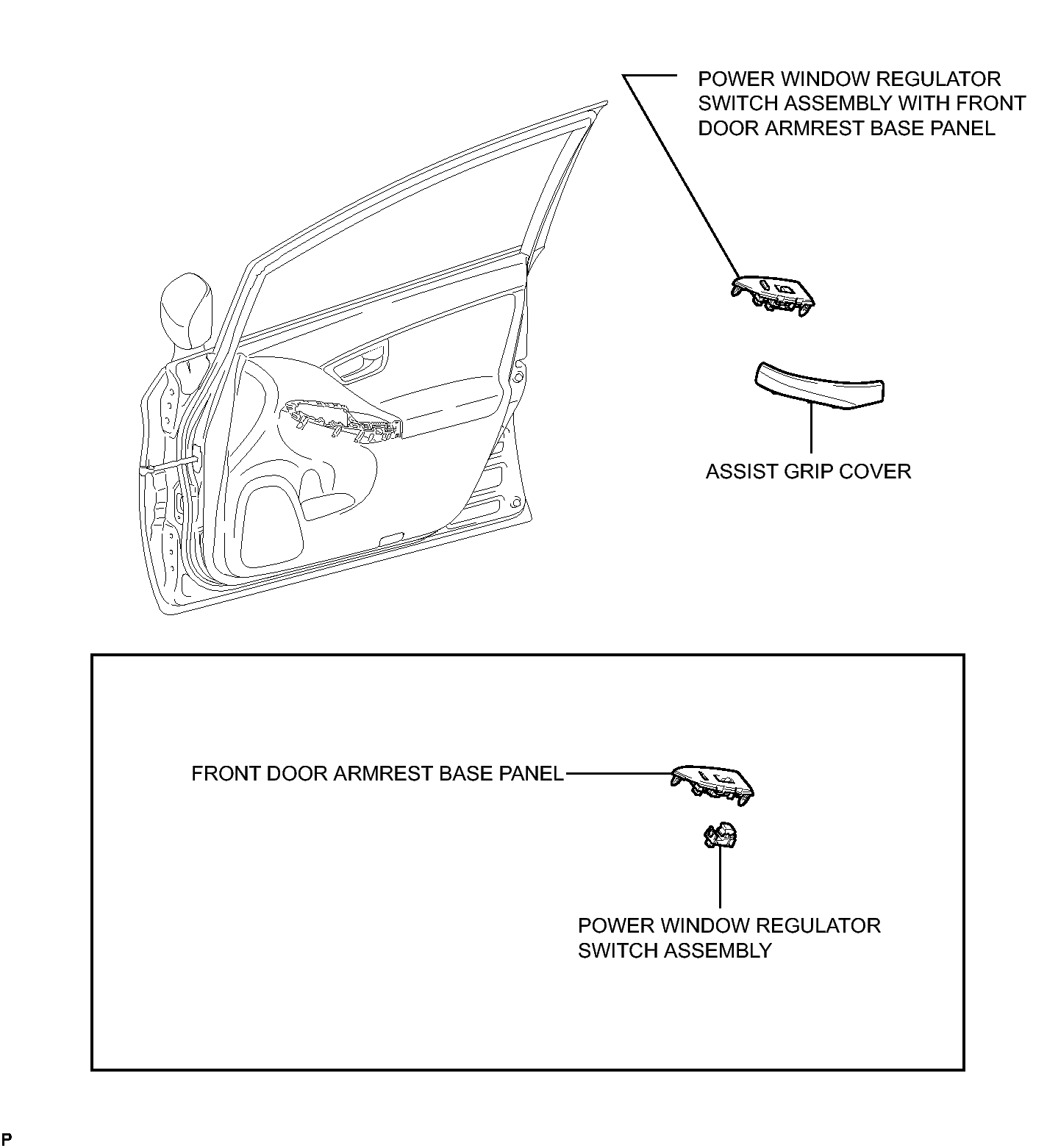 POWER WINDOW REGULATOR SWITCH ASSEMBLY WITH FRONT DOOR ARMREST BASE PANEL

ASSIST GRIP COVER

FRONT DOOR ARMREST BASE PANEL

POWER WINDOW REGULATOR SWITCH ASSEMBLY

P