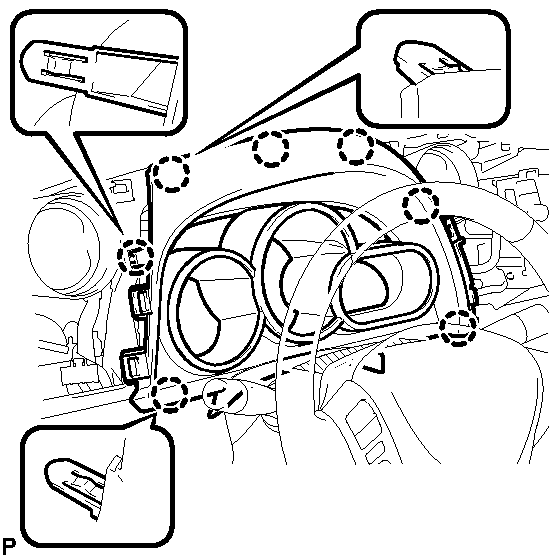 P