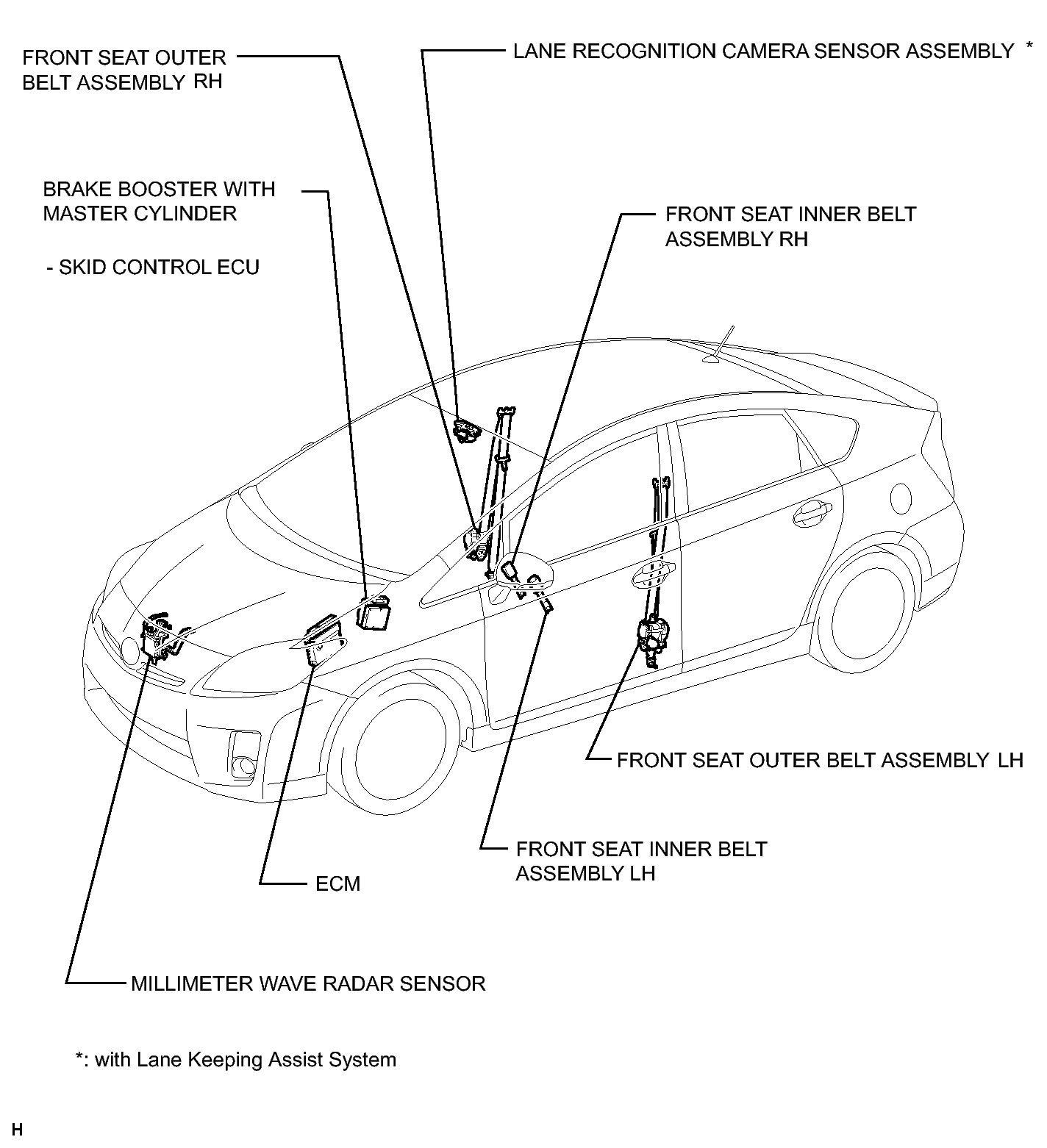 FRONT SEAT OUTER BELT ASSEMBLY RH

LANE RECOGNITION CAMERA SENSOR ASSEMBLY *

BRAKE BOOSTER WITH MASTER CYLINDER

- SKID CONTROL ECU

FRONT SEAT INNER BELT ASSEMBLY RH

FRONT SEAT OUTER BELT ASSEMBLY LH

FRONT SEAT INNER BELT ASSEMBLY LH

ECM

MILLIMETER WAVE RADAR SENSOR

*: with Lane Keeping Assist System

H