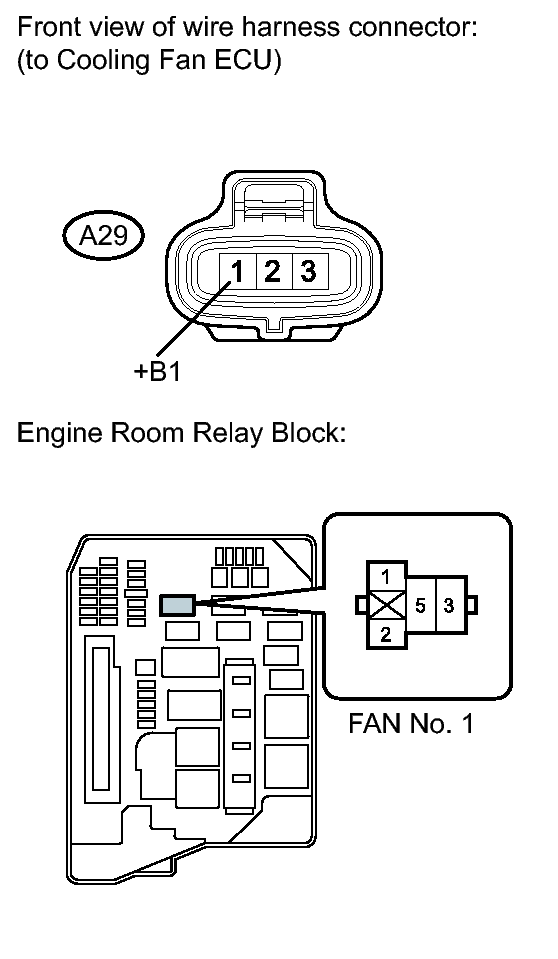 Front view of wire harness connector:
(to Cooling Fan ECU)

A29

1 2 3

+B1

Engine Room Relay Block:

1

5 3

2

FAN No. 1