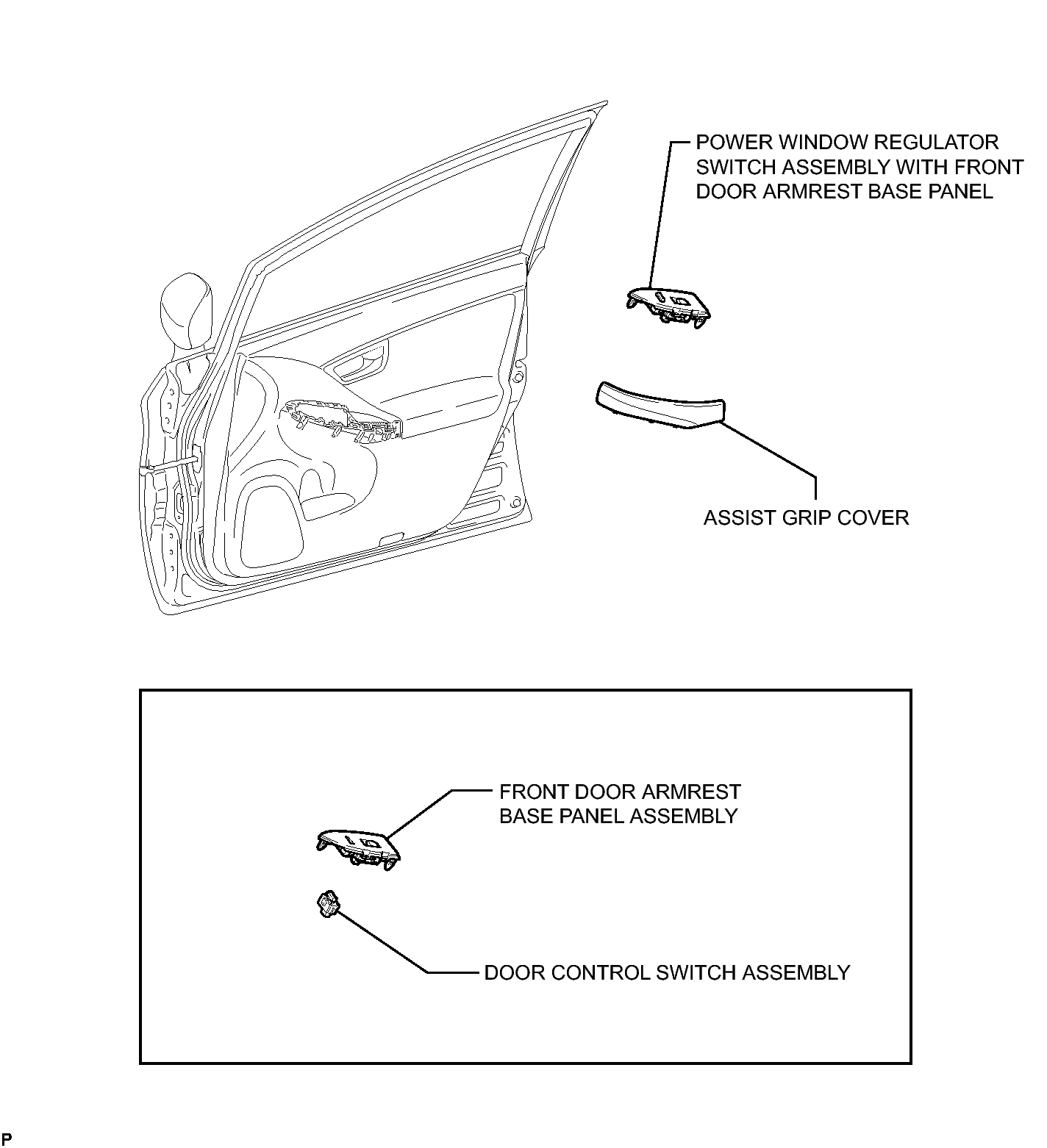 POWER WINDOW REGULATOR SWITCH ASSEMBLY WITH FRONT DOOR ARMREST BASE PANEL

ASSIST GRIP COVER

FRONT DOOR ARMREST BASE PANEL ASSEMBLY

DOOR CONTROL SWITCH ASSEMBLY

P