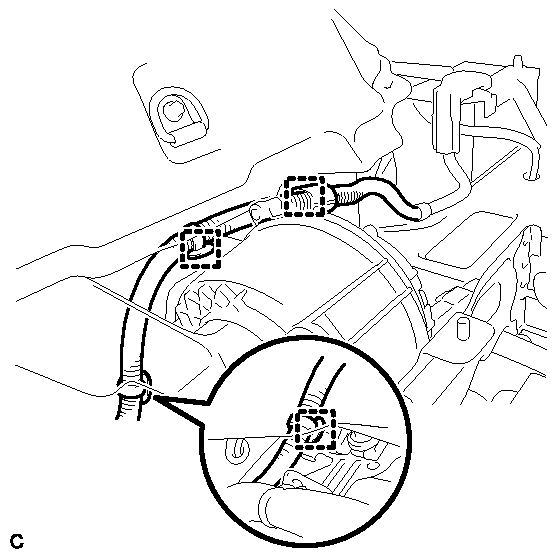 C