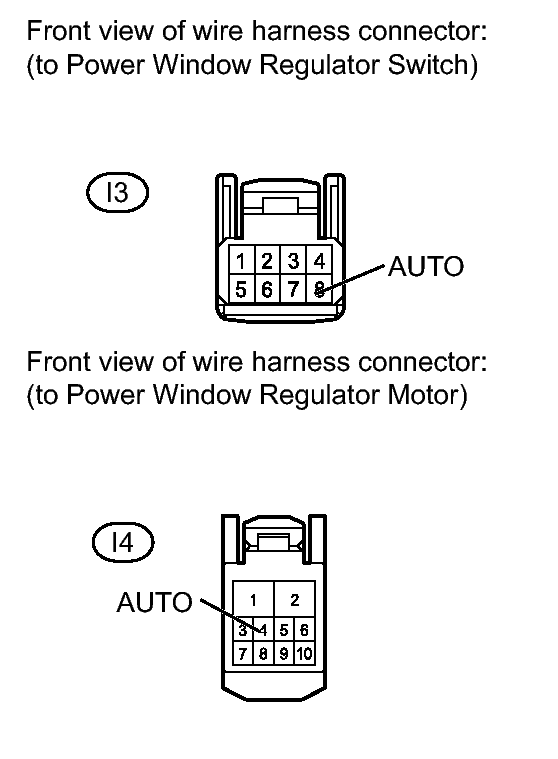 Front view of wire harness connector:
(to Power Window Regulator Switch)

I3

1 2 3 4
5 6 7 8

AUTO

Front view of wire harness connector:
(to Power Window Regulator Motor)

I4

AUTO

1 2
3 4 5 6
7 8 9 10