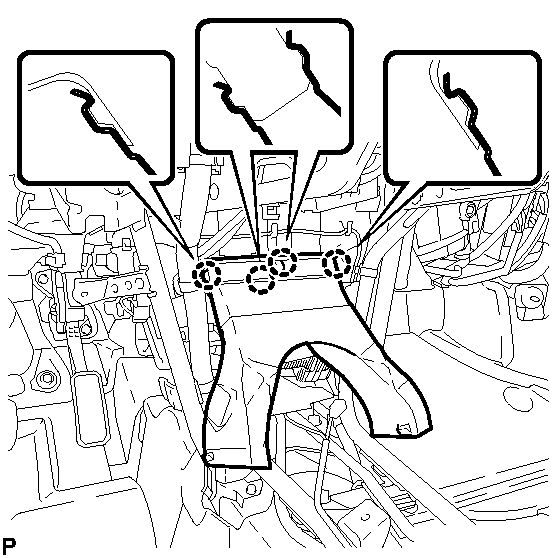 P