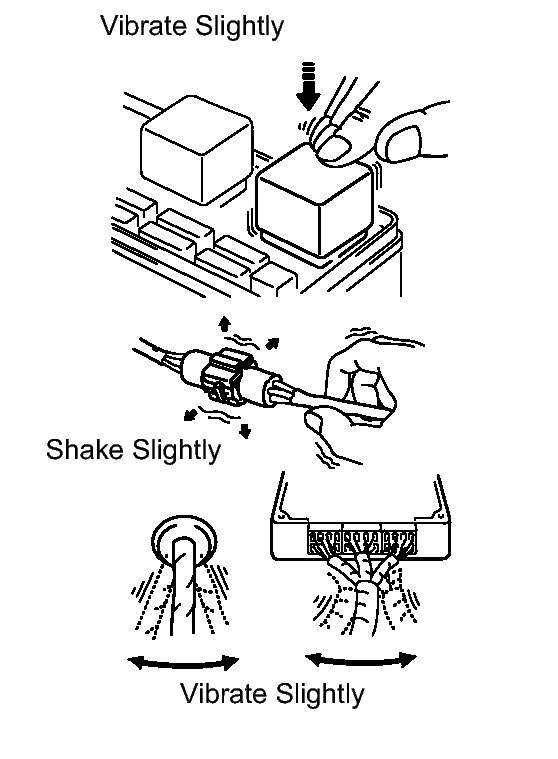 Vibrate Slightly

Shake Slightly

Vibrate Slightly