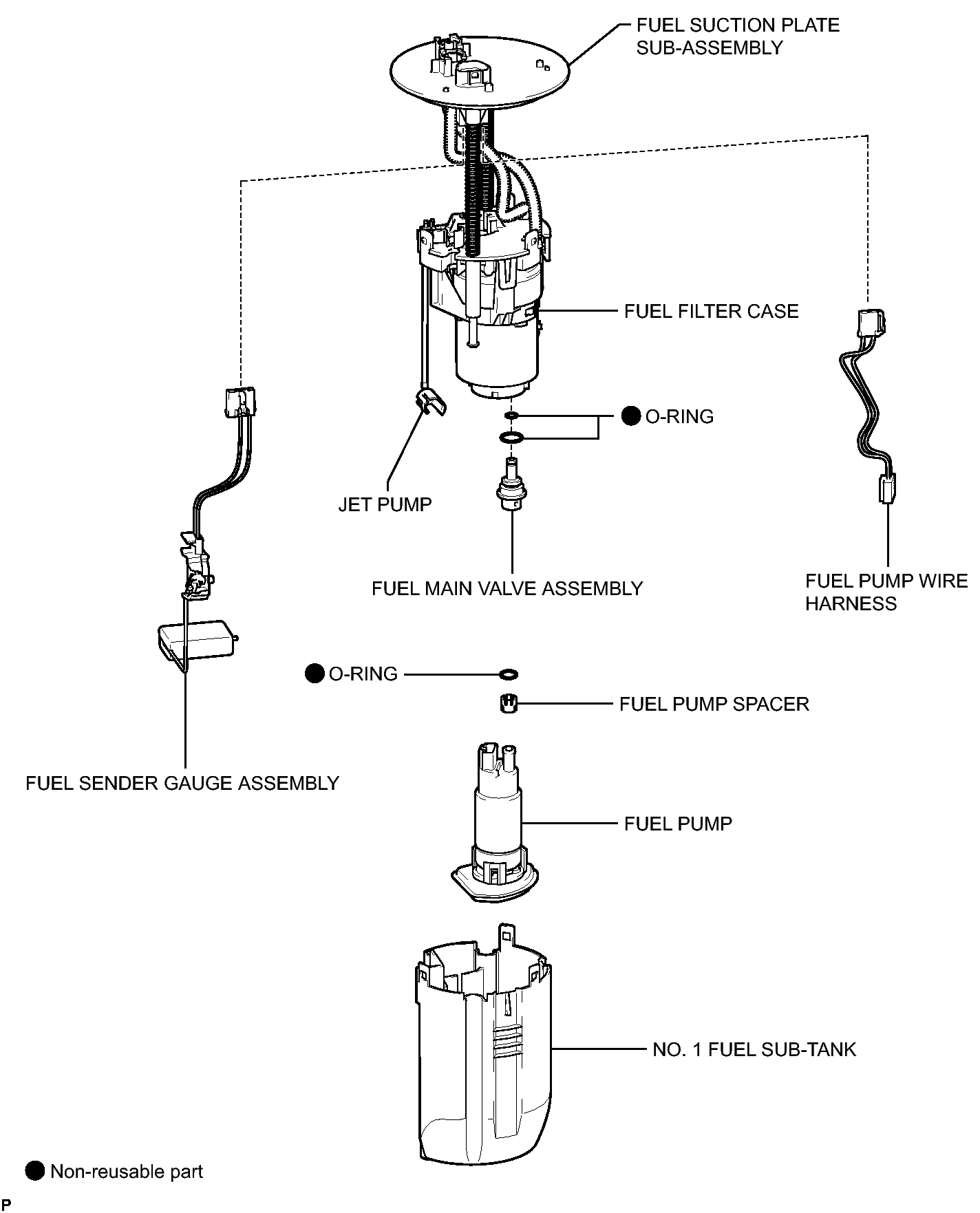 FUEL SUCTION PLATE SUB-ASSEMBLY

FUEL FILTER CASE

● O-RING

JET PUMP

FUEL MAIN VALVE ASSEMBLY

FUEL PUMP WIRE HARNESS

● O-RING

FUEL PUMP SPACER

FUEL SENDER GAUGE ASSEMBLY

FUEL PUMP

NO. 1 FUEL SUB-TANK

● Non-reusable part

P