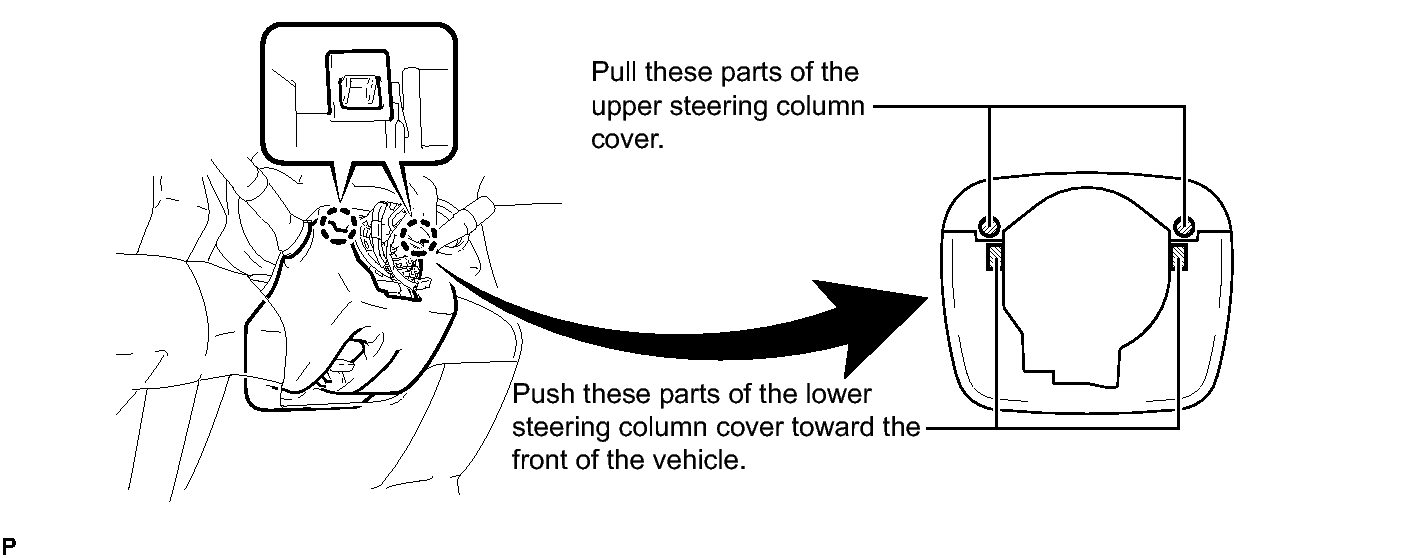 Pull these parts of the upper steering column cover.

Push these parts of the lower steering column cover toward the front of the vehicle.

P