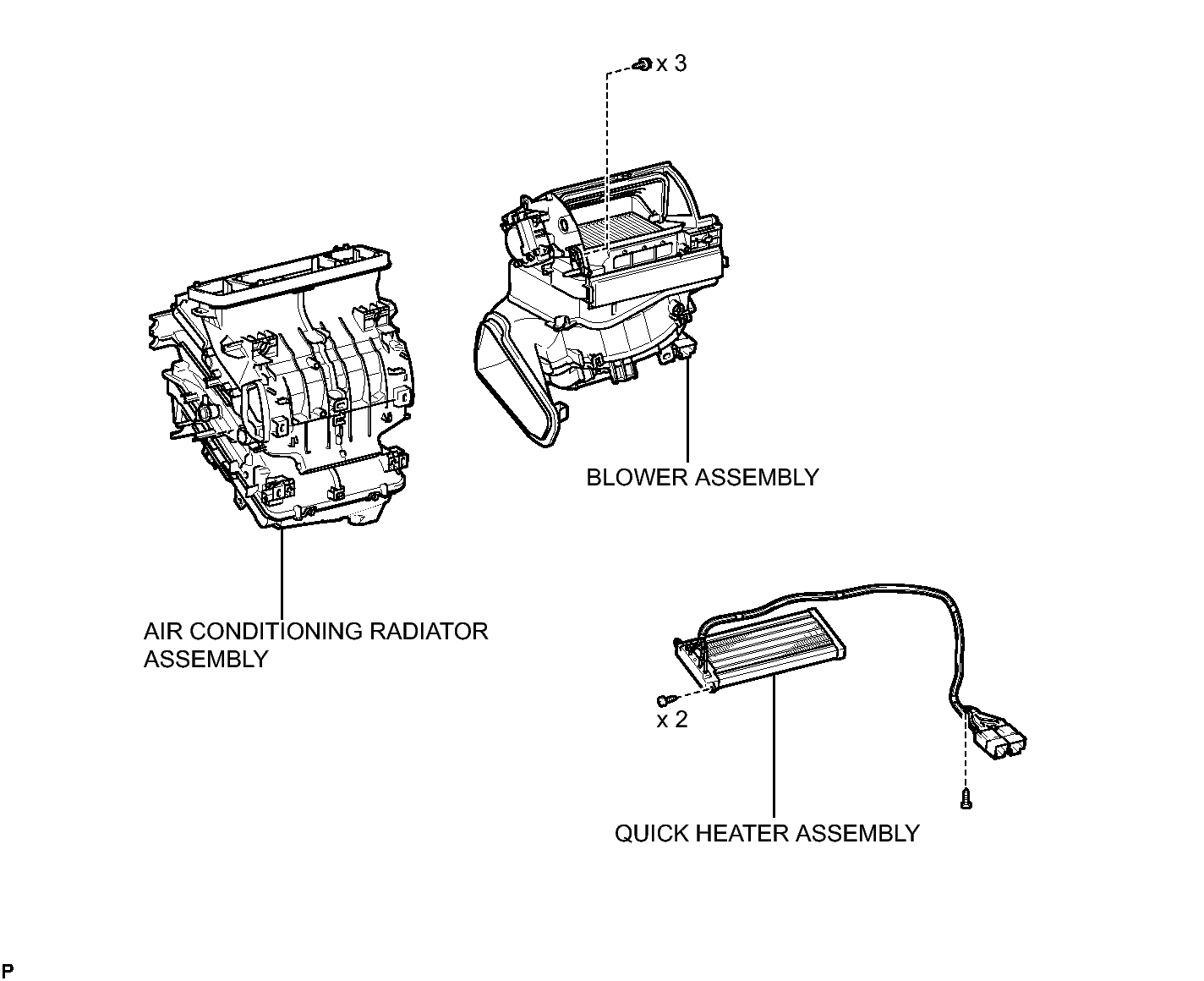 x 3

BLOWER ASSEMBLY

AIR CONDITIONING RADIATOR ASSEMBLY

x 2

QUICK HEATER ASSEMBLY

P