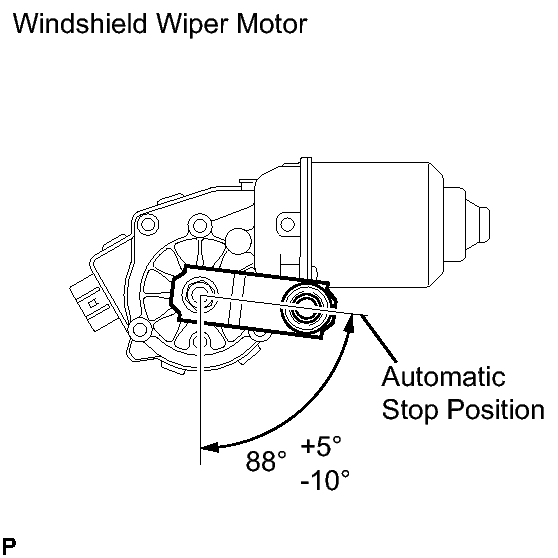 Windshield Wiper Motor

Automatic Stop Position

88° +5° -10°

P