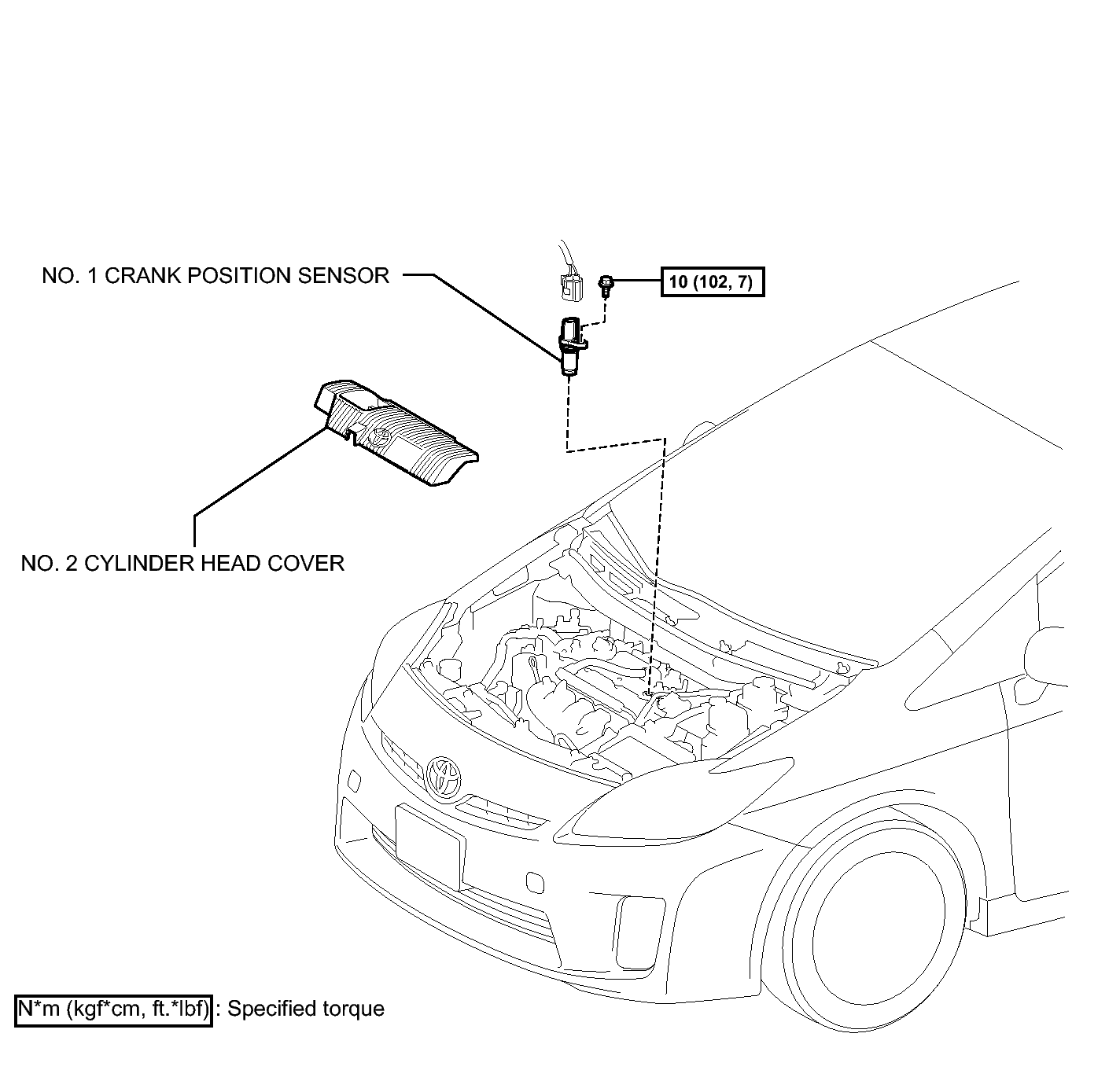 NO. 1 CRANK POSITION SENSOR

10 (102, 7)

NO. 2 CYLINDER HEAD COVER

N*m (kgf*cm, ft.*lbf) : Specified torque