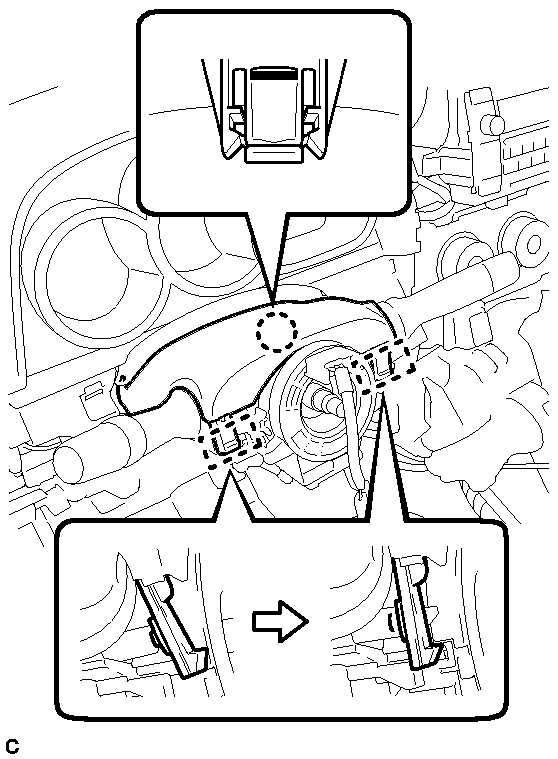 C