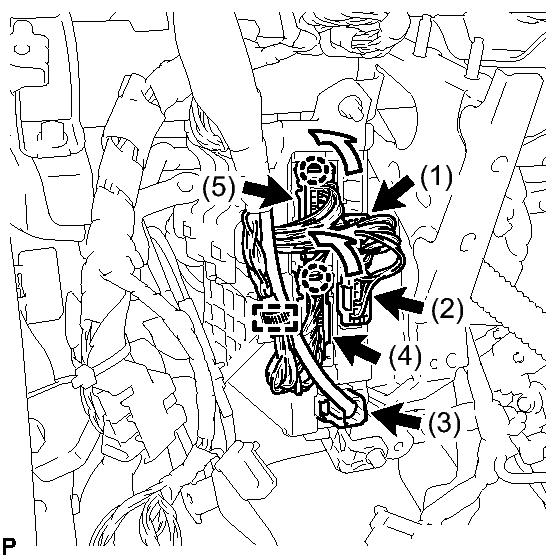 (5)
(1)
(2)
(4)
(3)
P