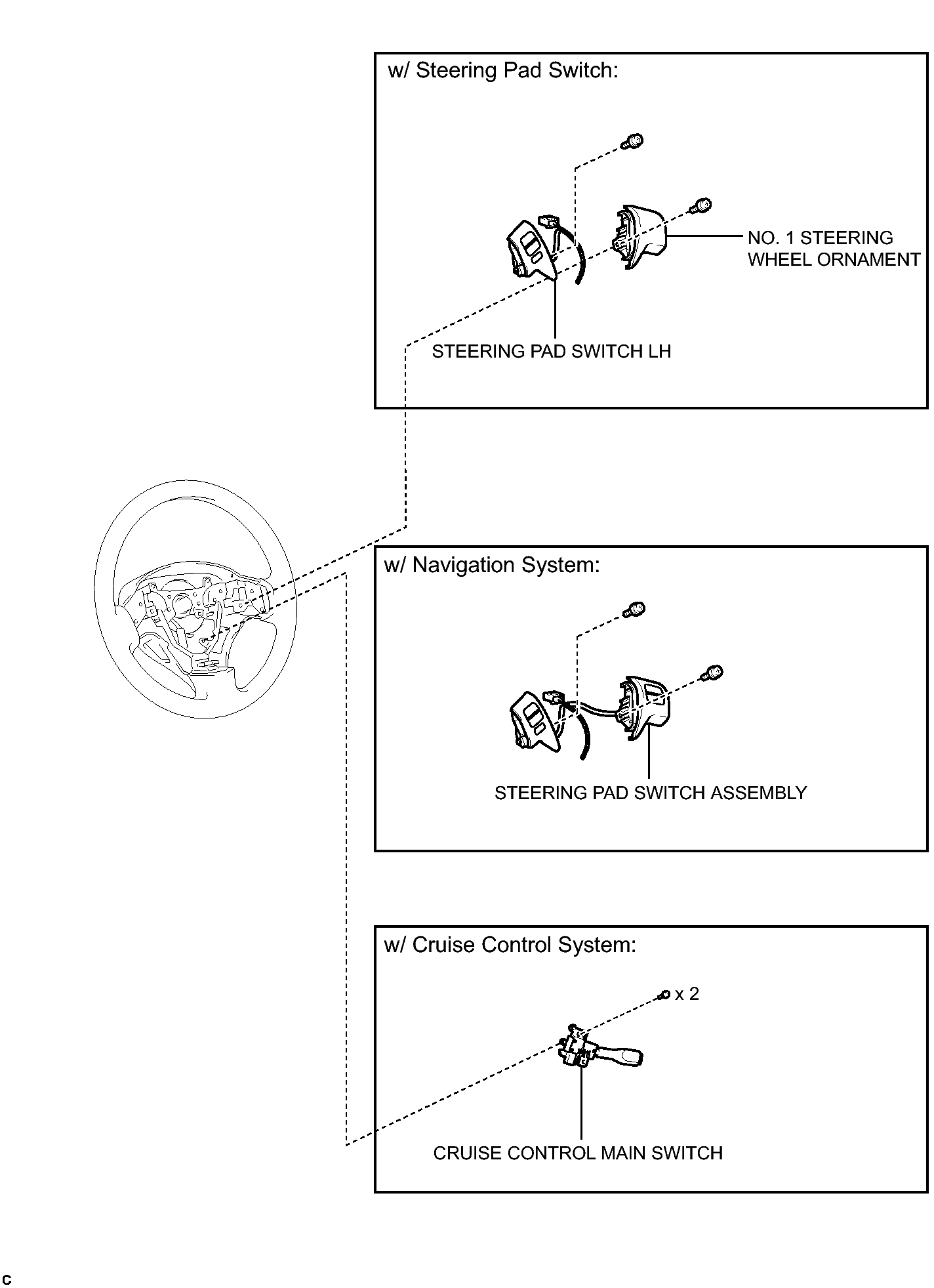 w/ Steering Pad Switch:

NO. 1 STEERING WHEEL ORNAMENT

STEERING PAD SWITCH LH

w/ Navigation System:

STEERING PAD SWITCH ASSEMBLY

w/ Cruise Control System:

x 2

CRUISE CONTROL MAIN SWITCH

C