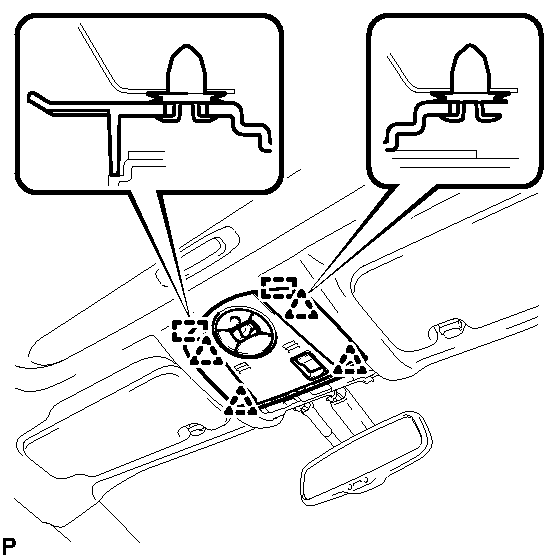 P