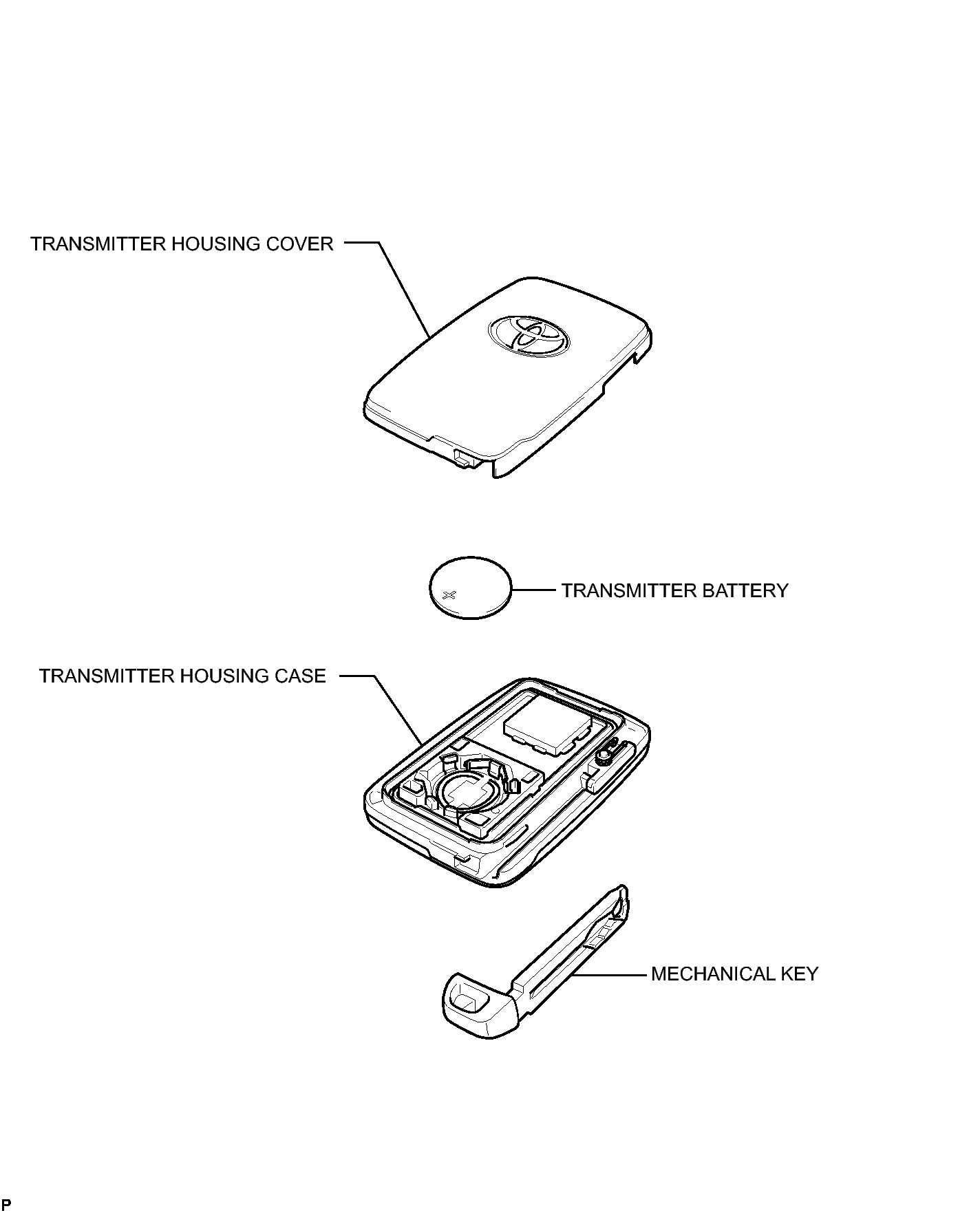 TRANSMITTER HOUSING COVER

TRANSMITTER BATTERY

TRANSMITTER HOUSING CASE

MECHANICAL KEY

P