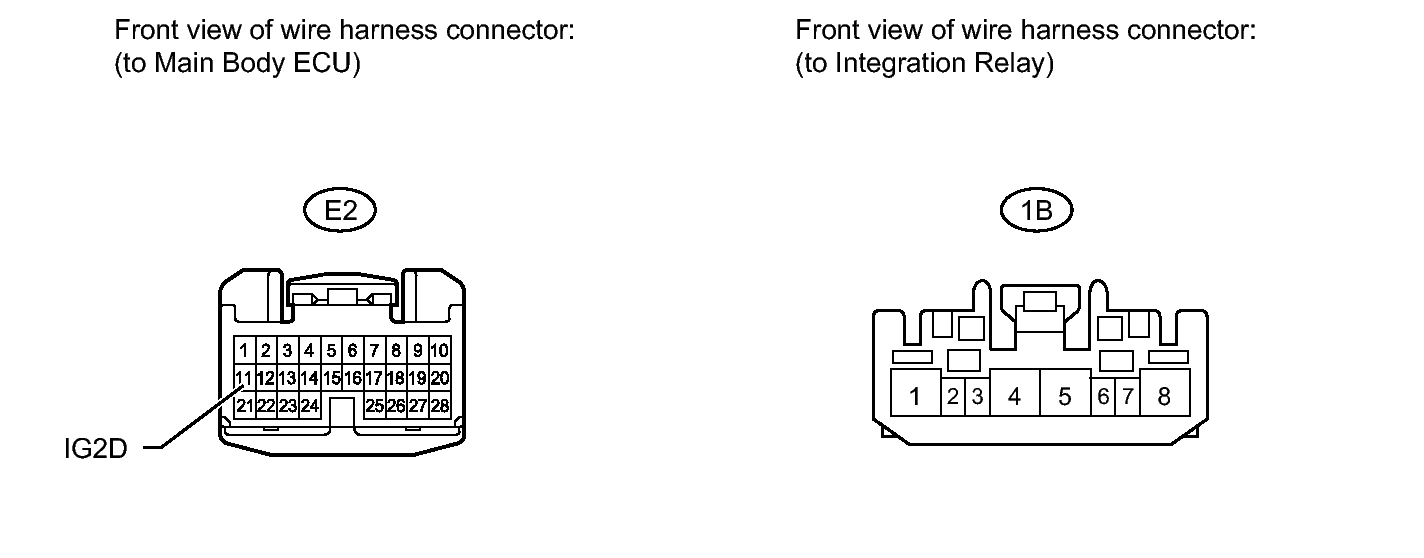 Front view of wire harness connector:
(to Main Body ECU)

E2

1 2 3 4 5 6 7 8 9 10
11 12 13 14 15 16 17 18 19 20
21 22 23 24 25 26 27 28

IG2D

Front view of wire harness connector:
(to Integration Relay)

1B

1 2 3 4 5 6 7 8