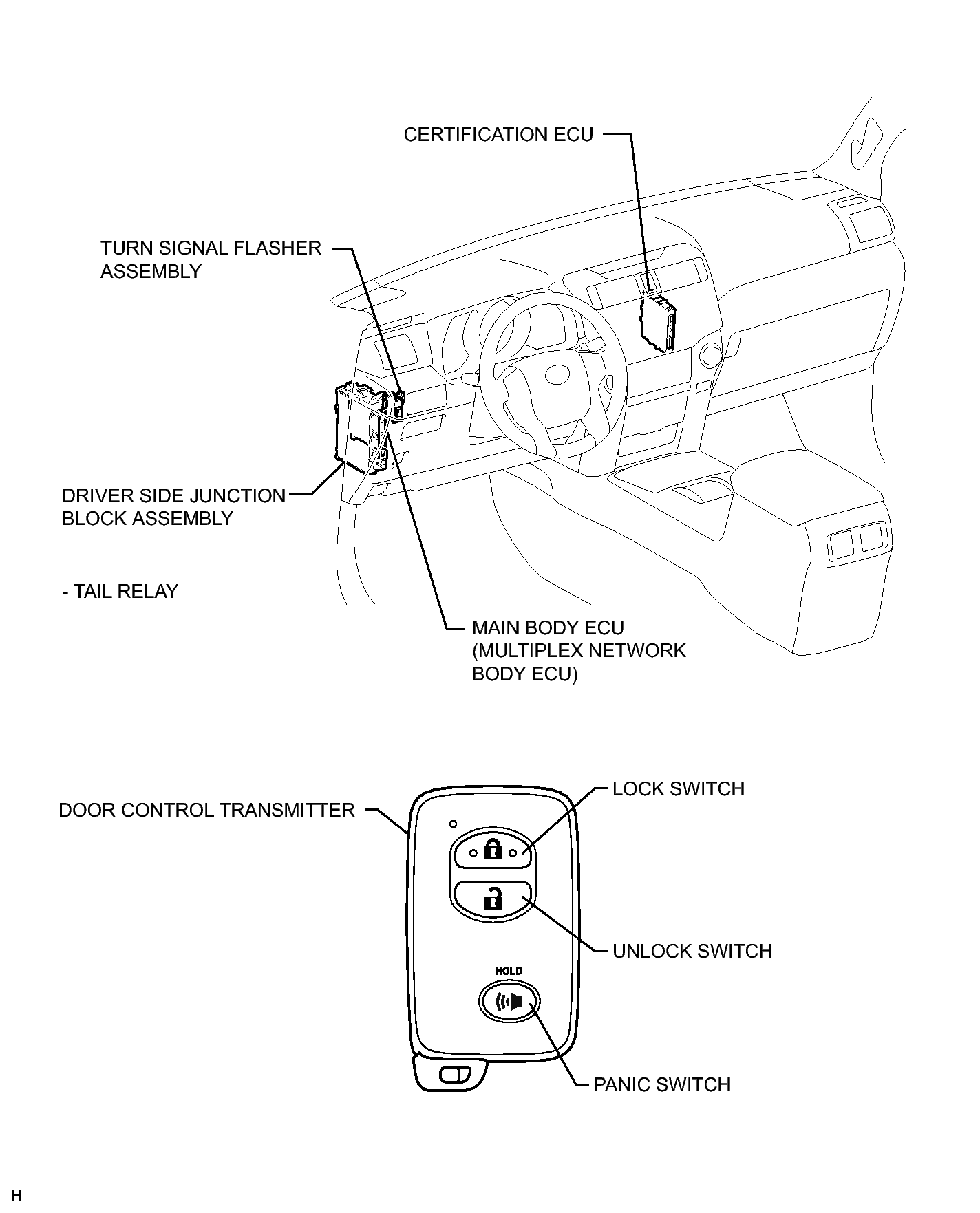 CERTIFICATION ECU

TURN SIGNAL FLASHER ASSEMBLY

DRIVER SIDE JUNCTION BLOCK ASSEMBLY

- TAIL RELAY

MAIN BODY ECU (MULTIPLEX NETWORK BODY ECU)

DOOR CONTROL TRANSMITTER

LOCK SWITCH

UNLOCK SWITCH

HOLD

PANIC SWITCH

H