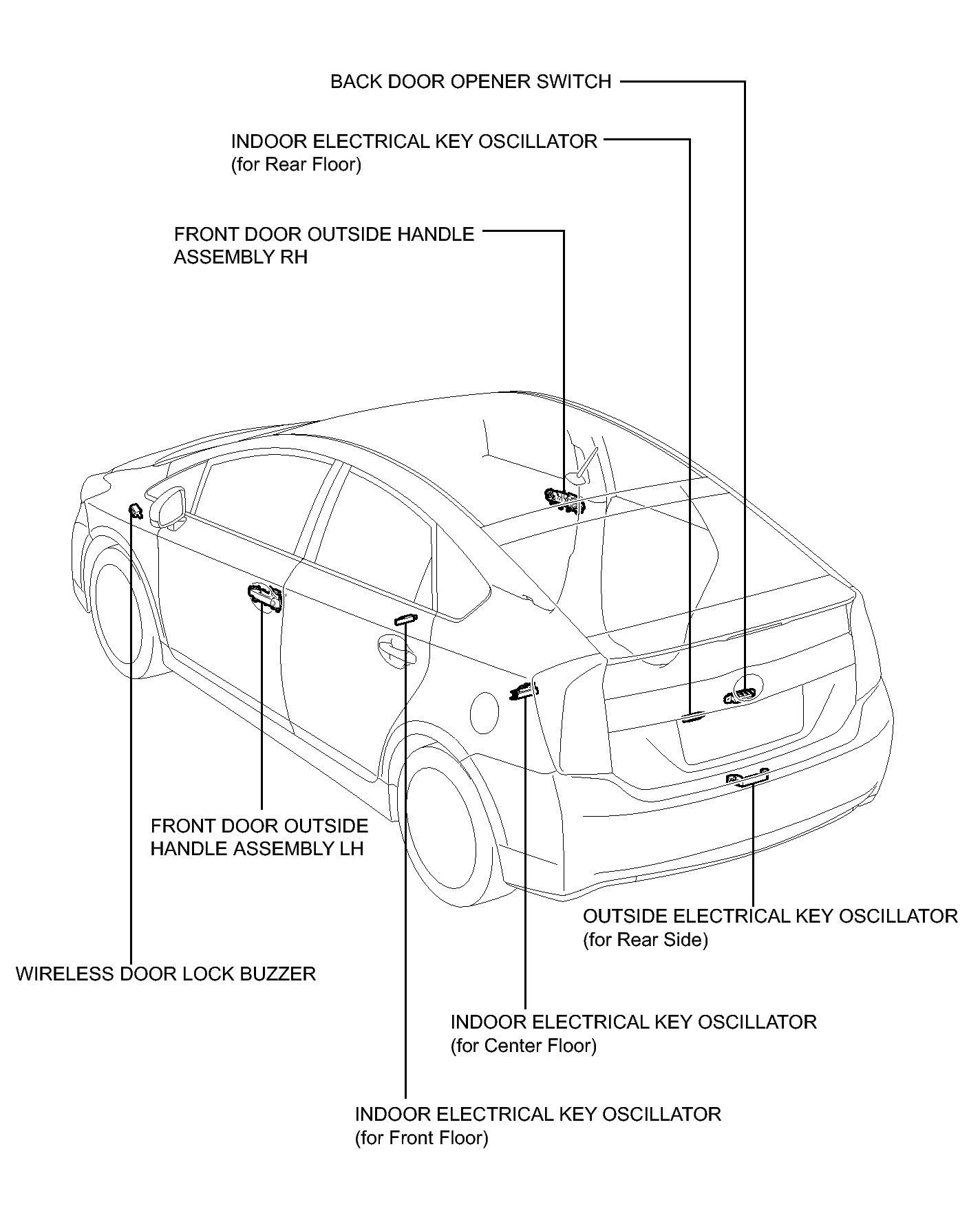 BACK DOOR OPENER SWITCH

INDOOR ELECTRICAL KEY OSCILLATOR
(for Rear Floor)

FRONT DOOR OUTSIDE HANDLE
ASSEMBLY RH

FRONT DOOR OUTSIDE
HANDLE ASSEMBLY LH

OUTSIDE ELECTRICAL KEY OSCILLATOR
(for Rear Side)

WIRELESS DOOR LOCK BUZZER

INDOOR ELECTRICAL KEY OSCILLATOR
(for Center Floor)

INDOOR ELECTRICAL KEY OSCILLATOR
(for Front Floor)