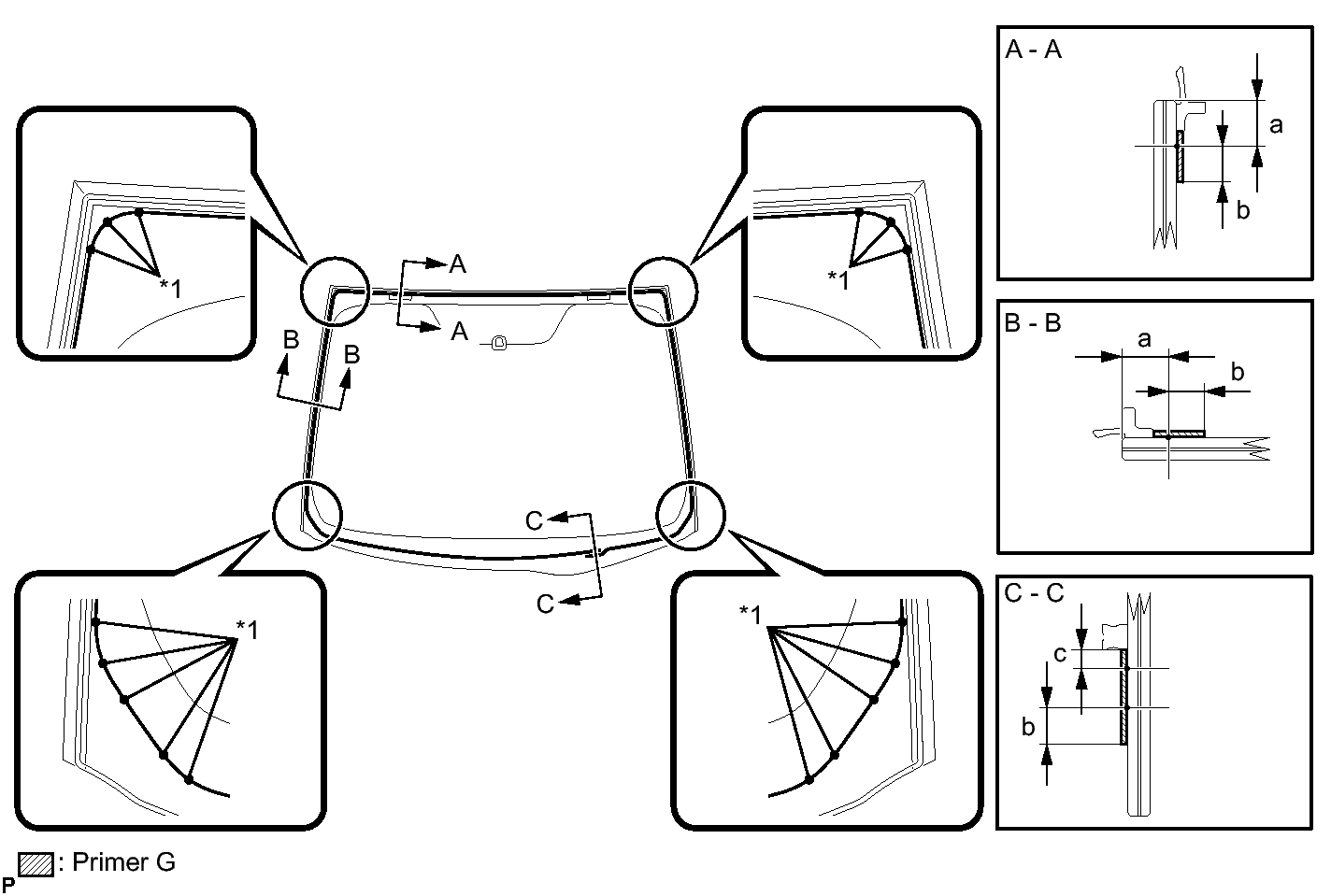 *1

*1

A

A

B

B

C

C

*1

*1

A - A

a

b

B - B

a

b

C - C

c

b

P

: Primer G